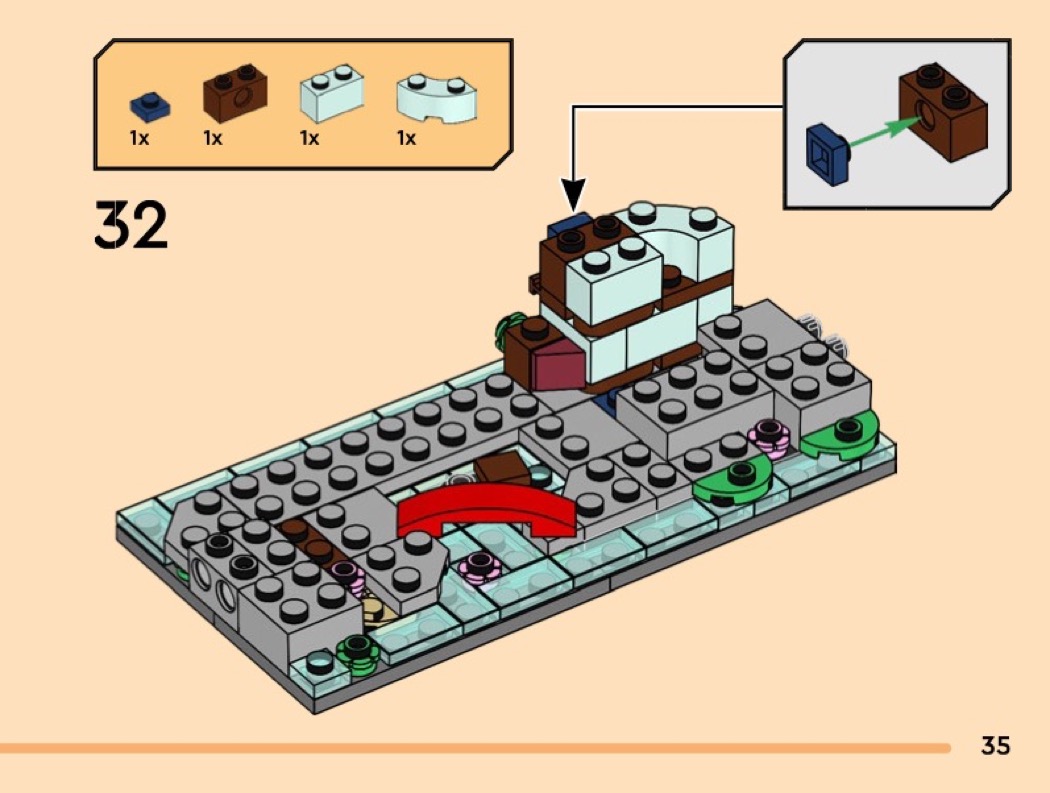 1x 1x 1x 1x

32

35