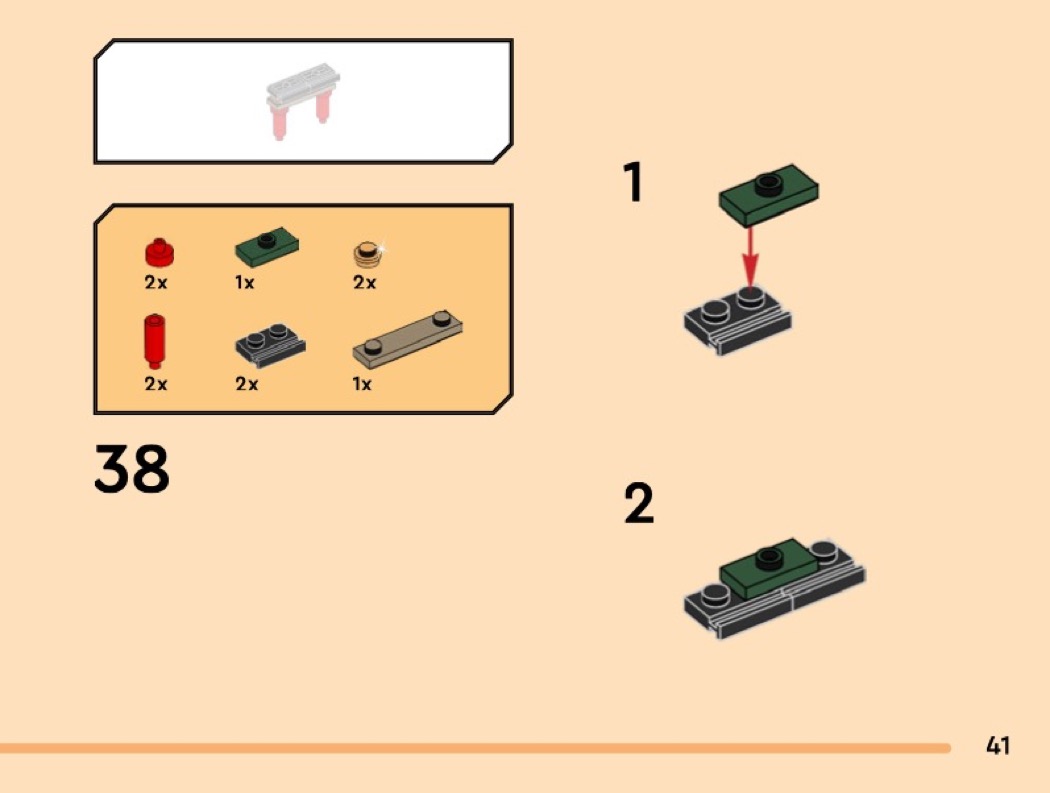 2x
1x
2x
2x
2x
1x

38

1

2

41