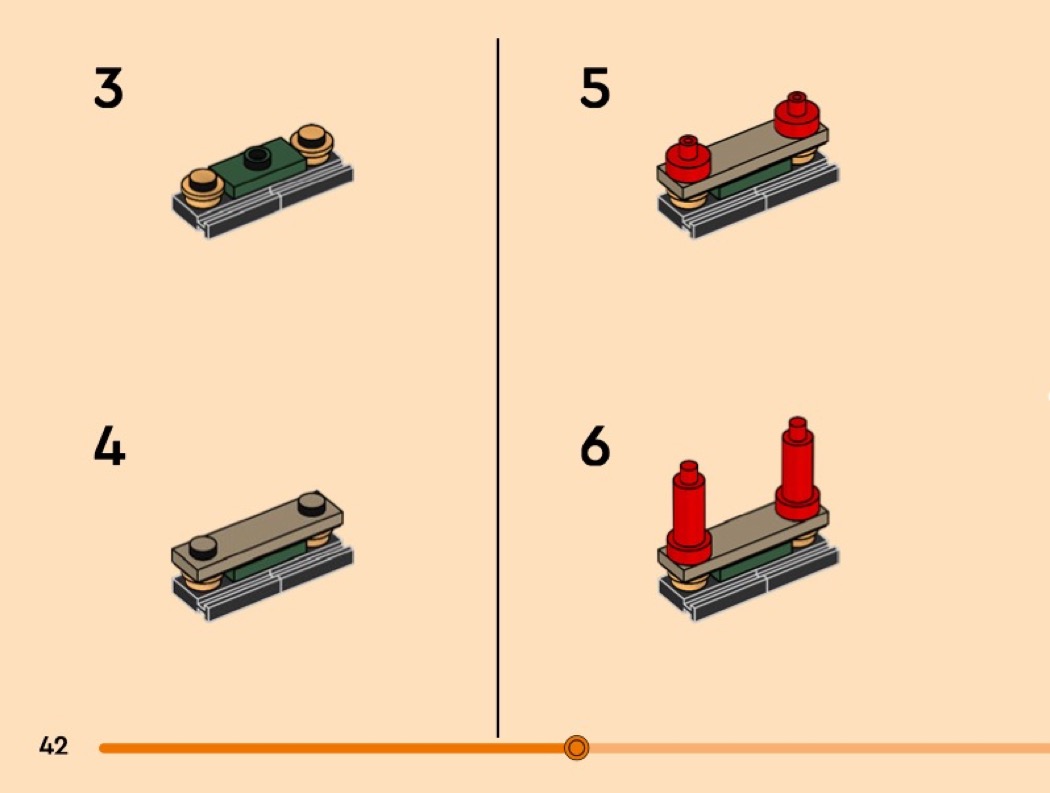 3

4

5

6

42