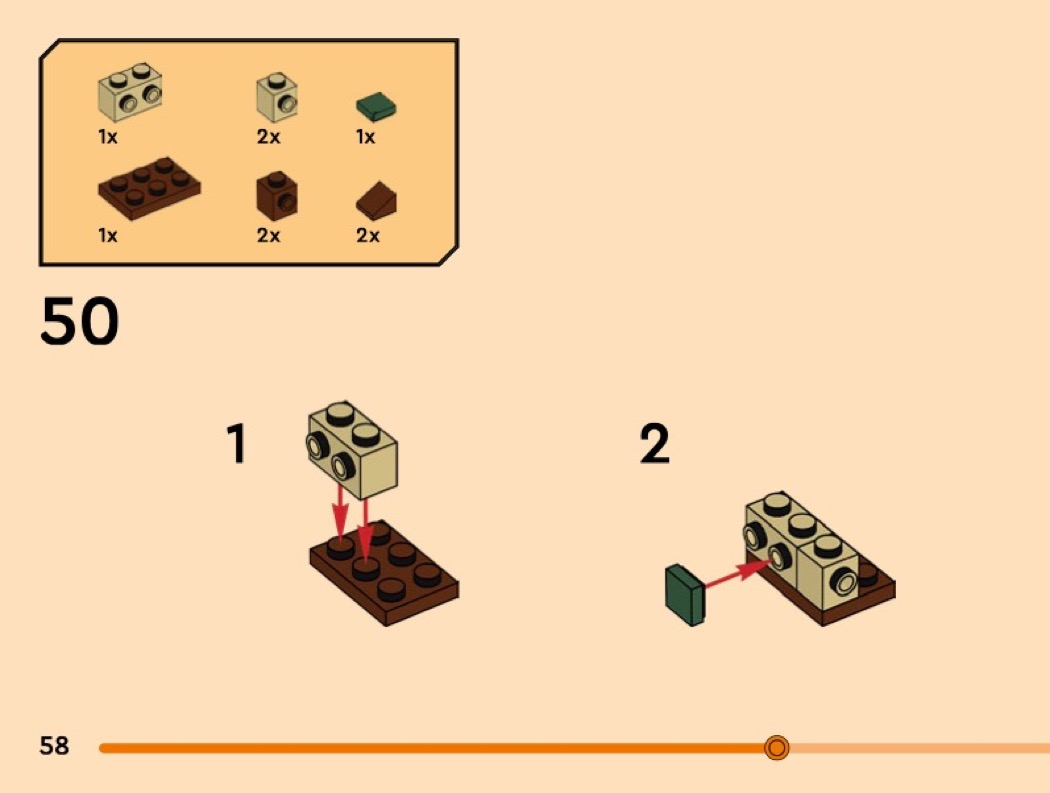 1x

2x

1x

1x

2x

2x

50

1

2

58