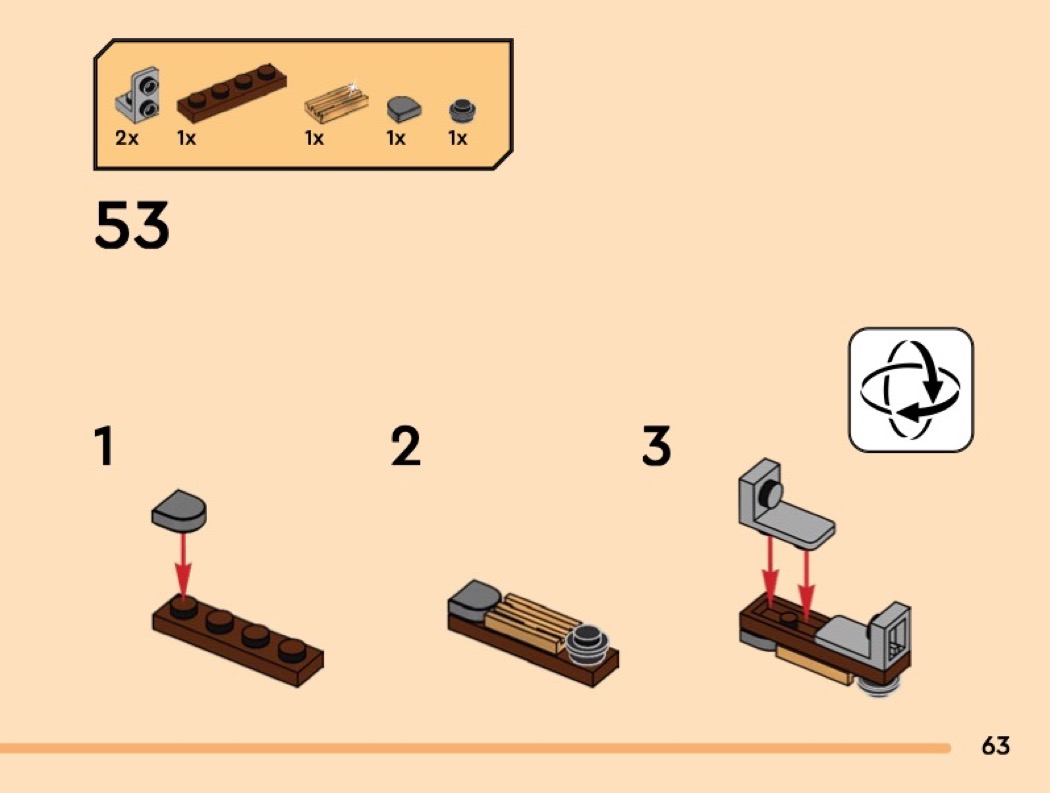 2x 1x 1x 1x 1x

53

1

2

3

63