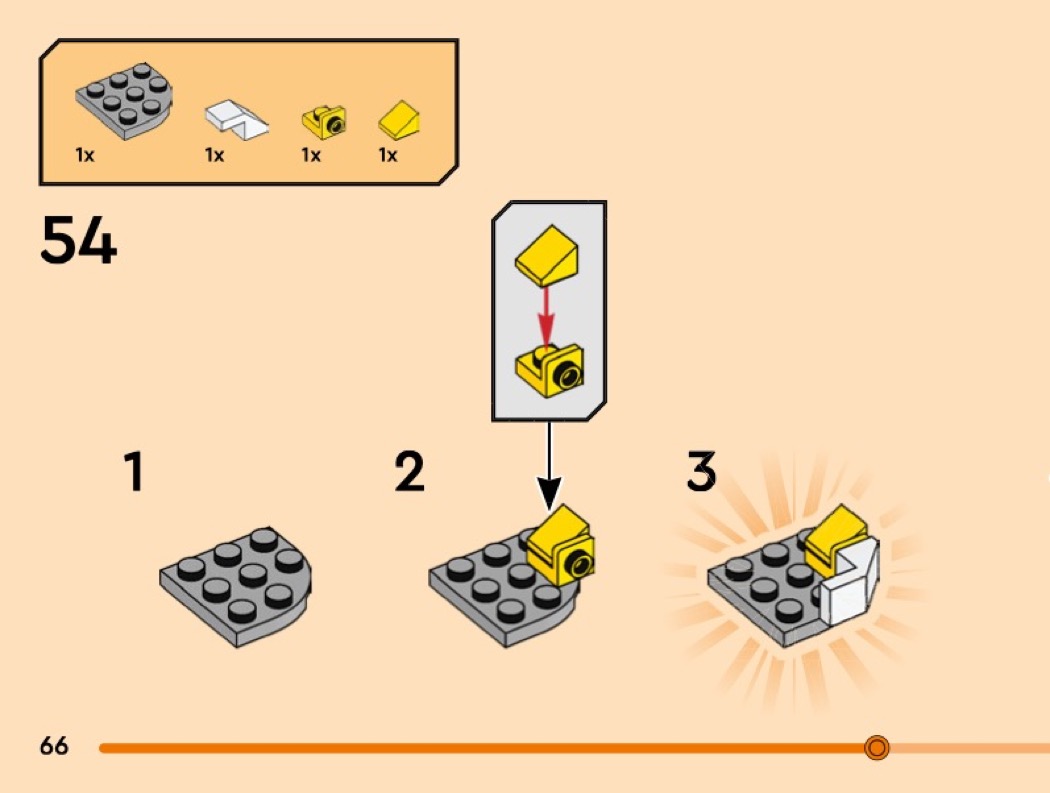 1x 1x 1x 1x

54

1

2

3

66