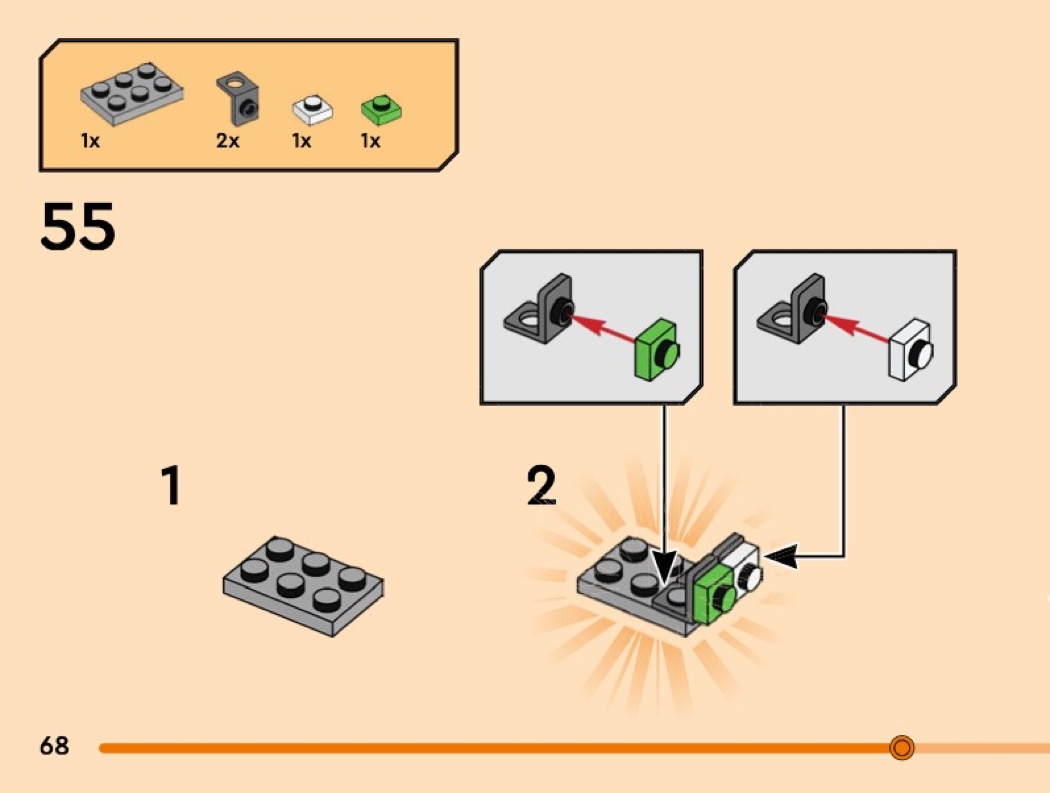 1x 2x 1x 1x

55

1

2

68