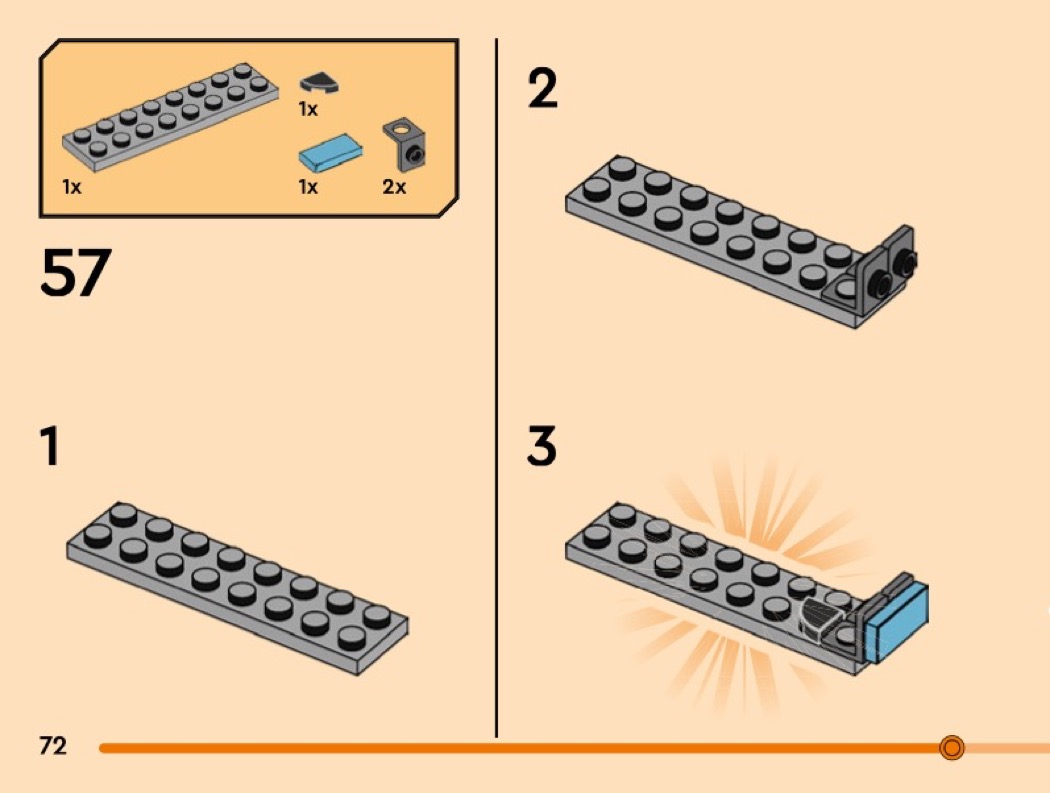 1x
1x
1x
2x

57

1

2

3

72