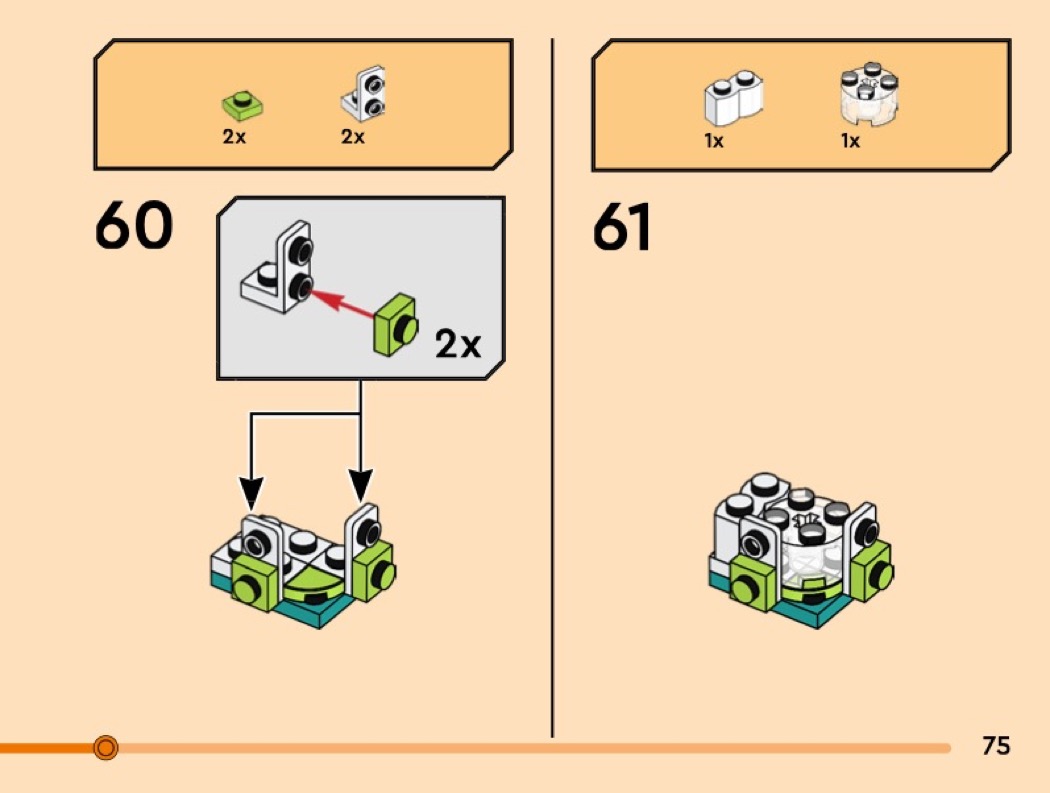 2x 2x

60

2x

1x 1x

61

75