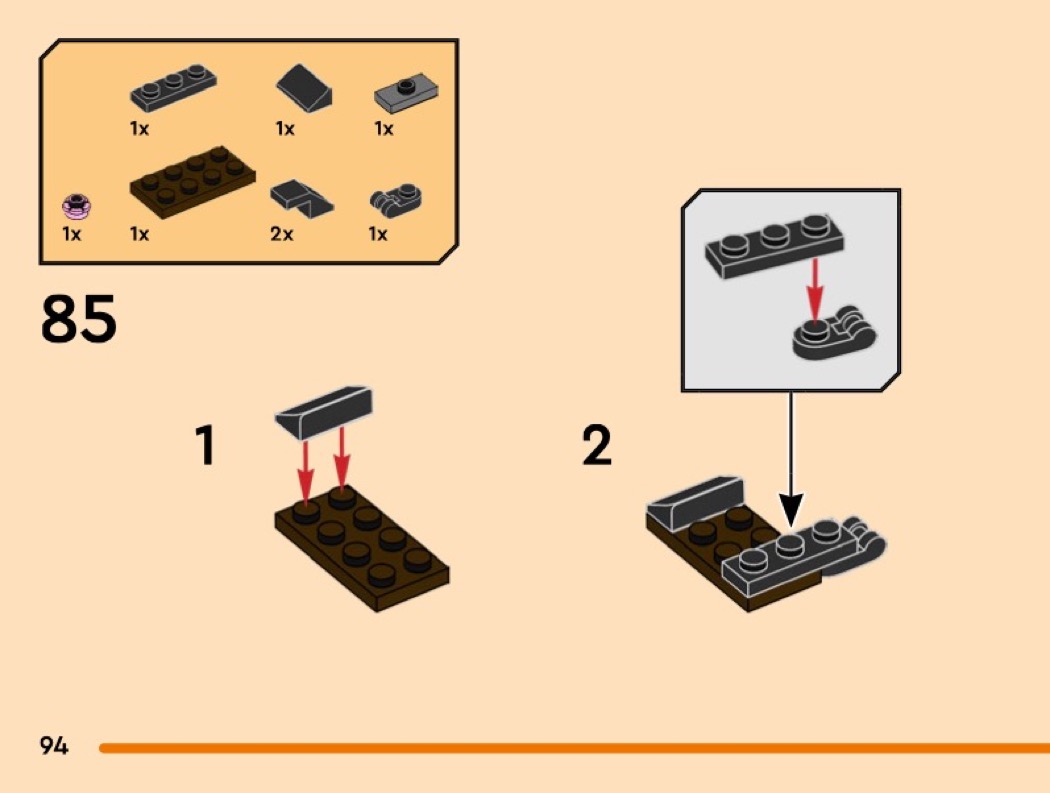 1x 1x 1x

1x 1x 2x 1x

85

1

2

94