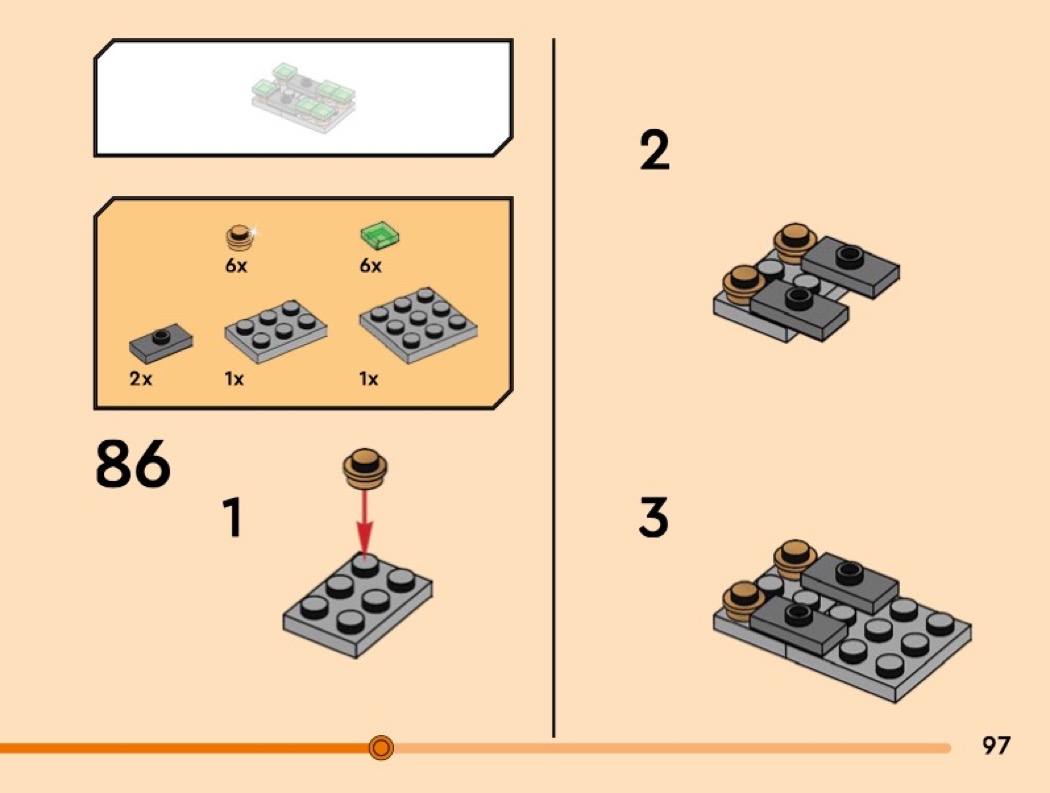 6x
6x
2x
1x
1x

86

1

2

3

97