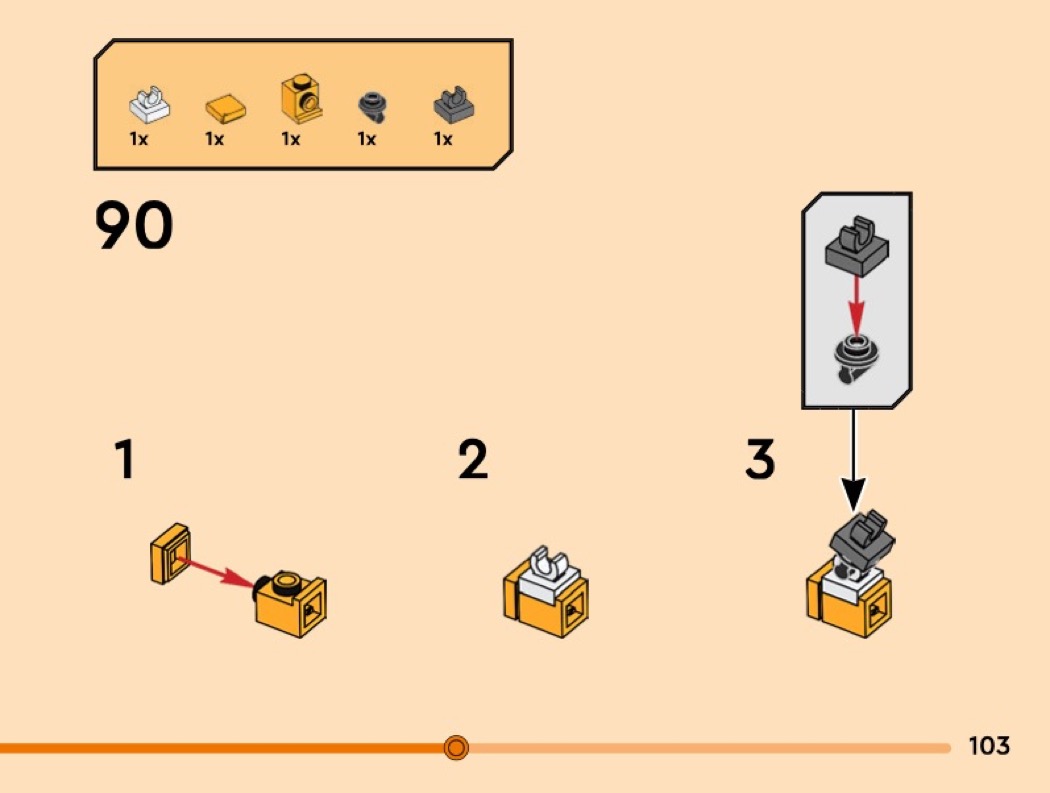 1x 1x 1x 1x 1x

90

1

2

3

103