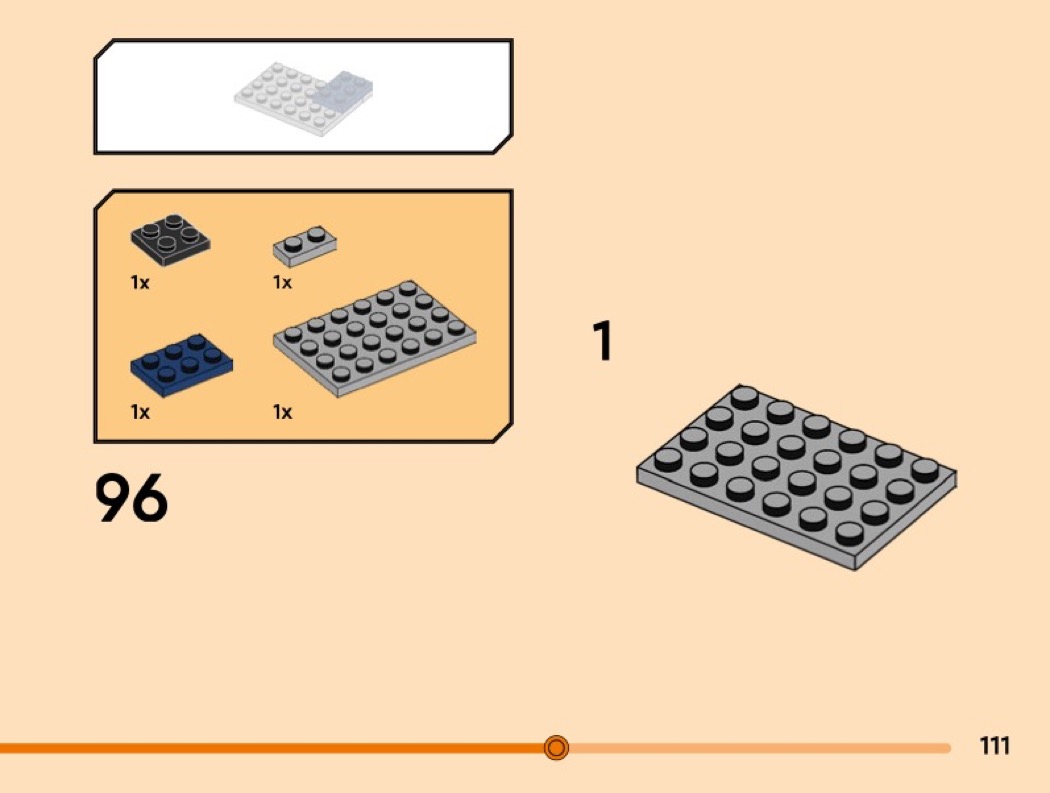 1x
1x
1x
1x

96

1

111