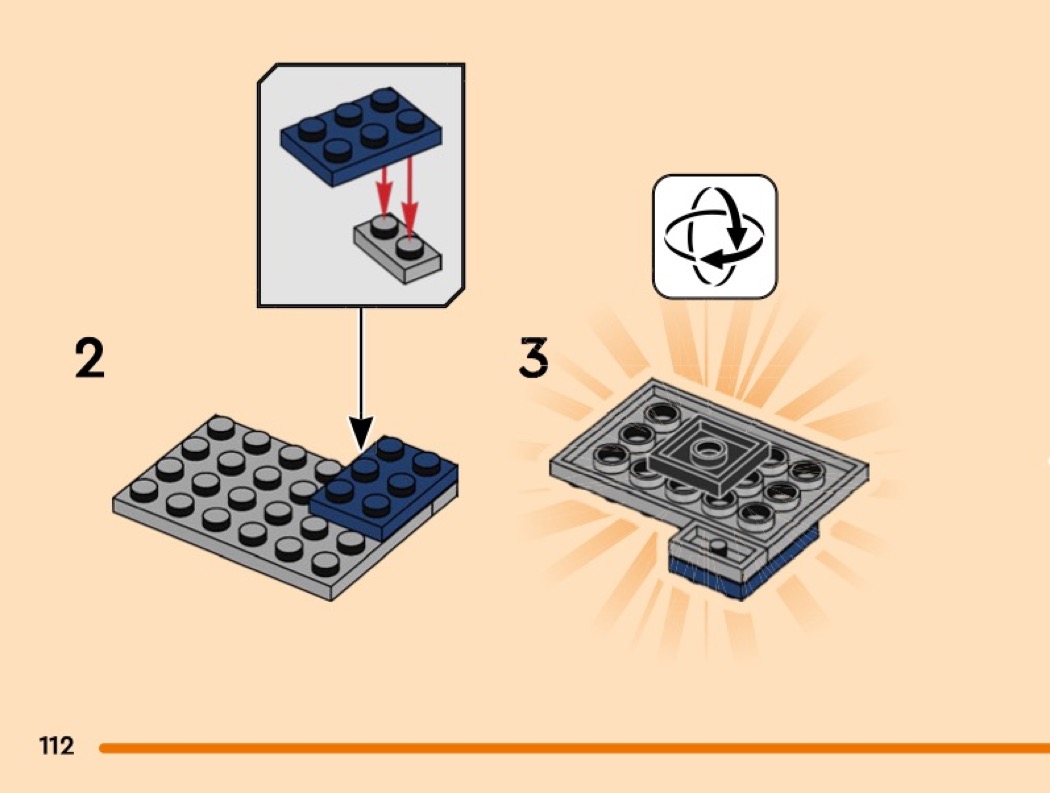 2

3

112