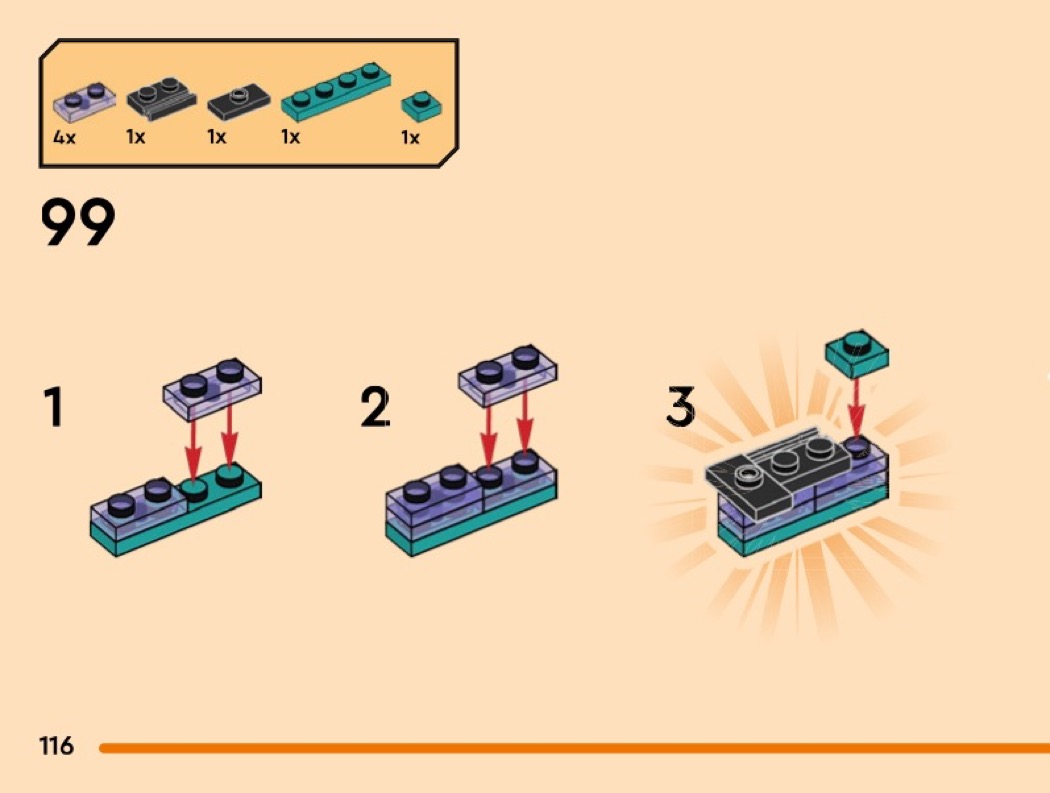 4x 1x 1x 1x 1x

99

1

2

3

116