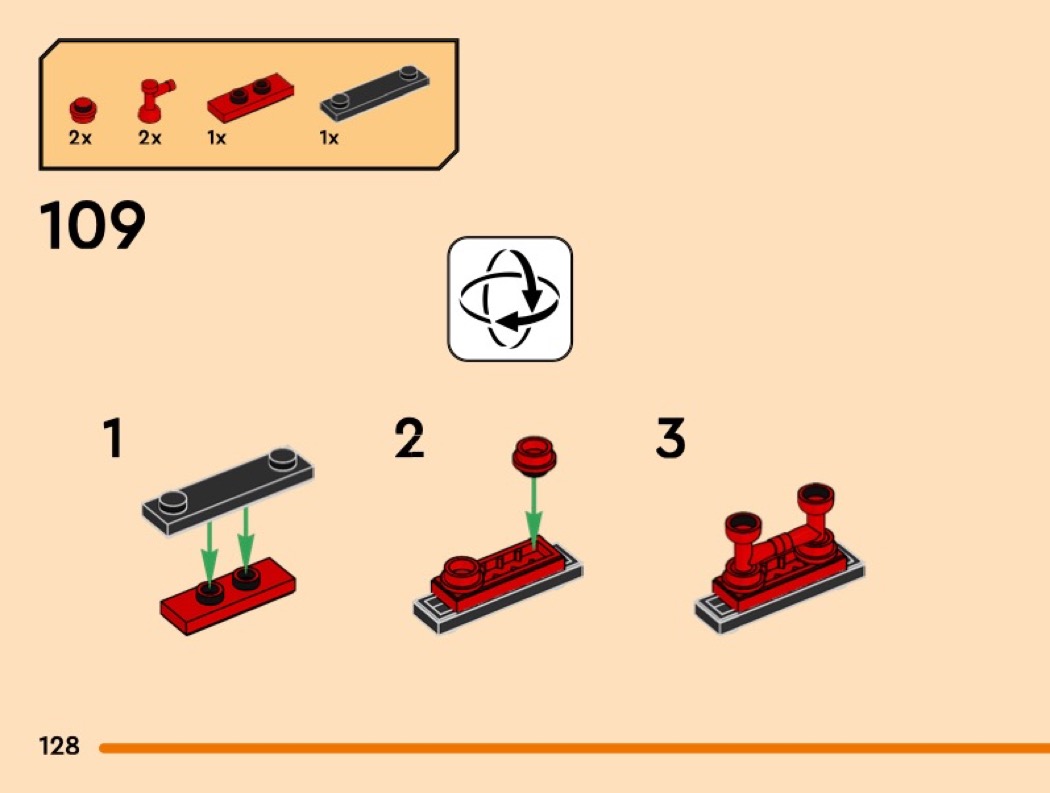 2x 2x 1x 1x

109

1

2

3

128