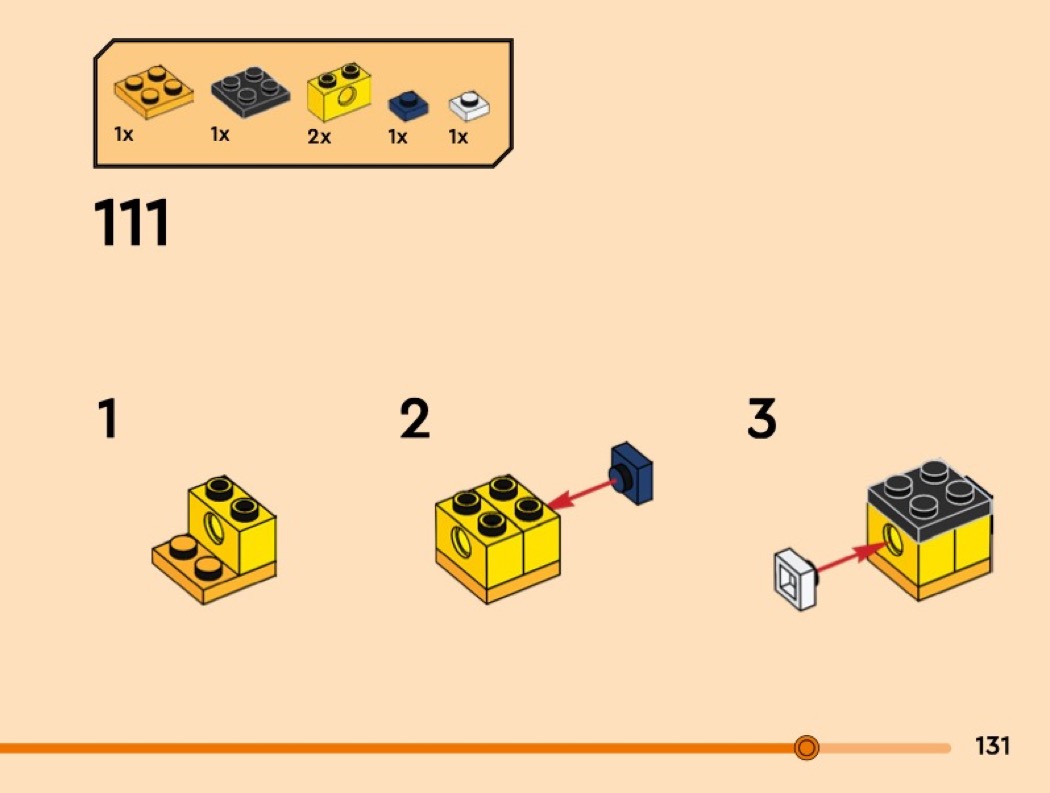 1x 1x 2x 1x 1x

111

1

2

3

131