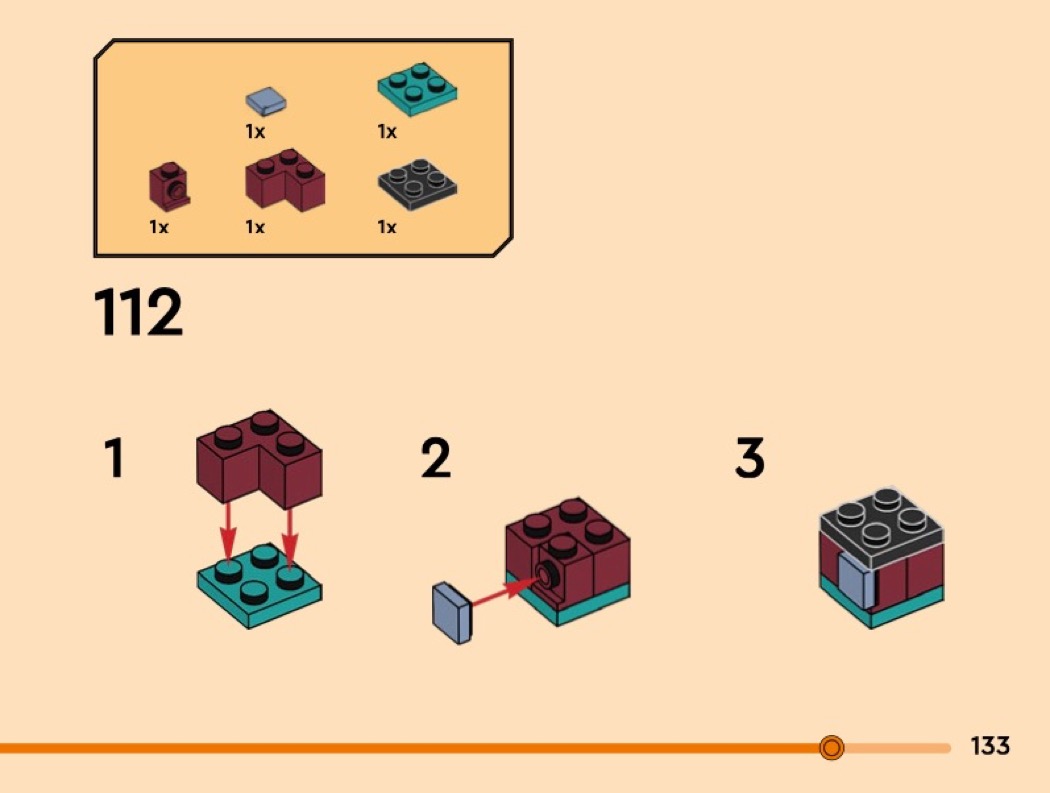 1x 1x

1x 1x 1x

112

1

2

3

133