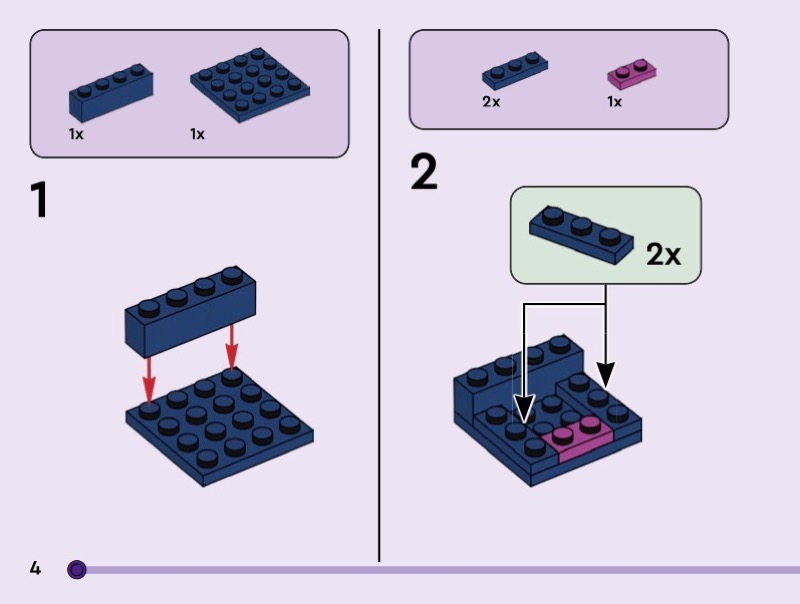 1x 1x

1

2x 1x

2

2x

4