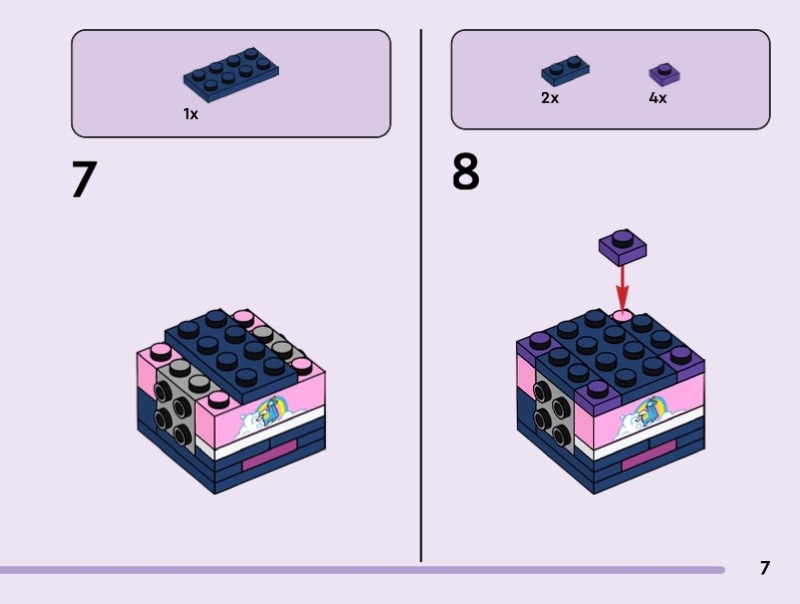 1x

7

2x

4x

8

7