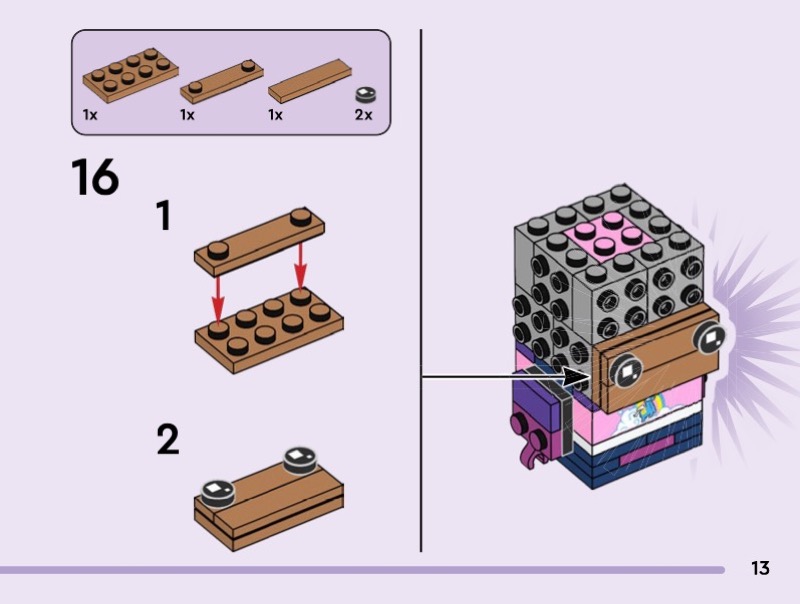 1x 1x 1x 2x

16

1

2

13