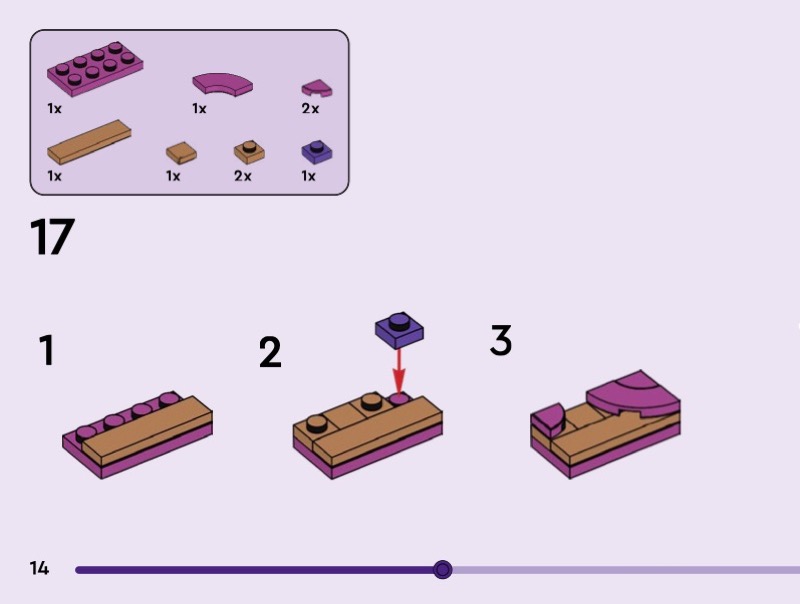 1x
1x
2x
1x
1x
2x
1x

17

1

2

3

14