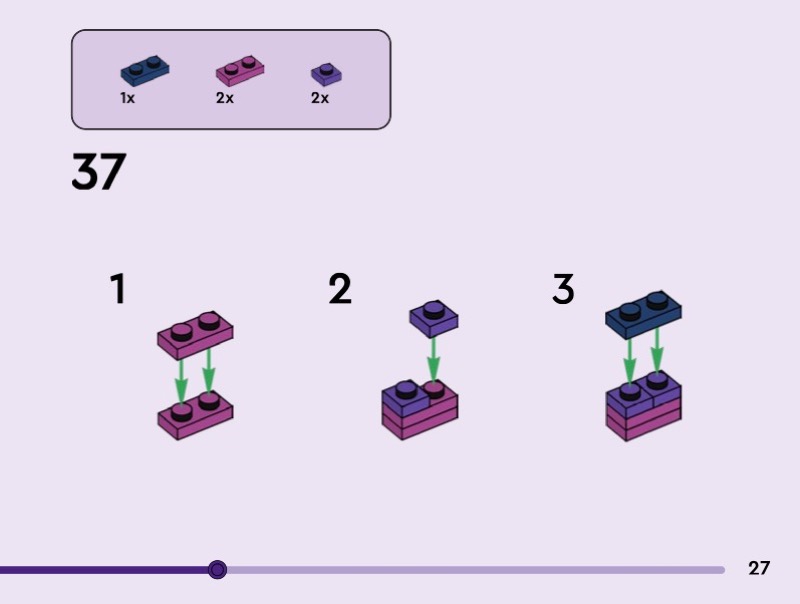 1x
2x
2x

37

1

2

3

27