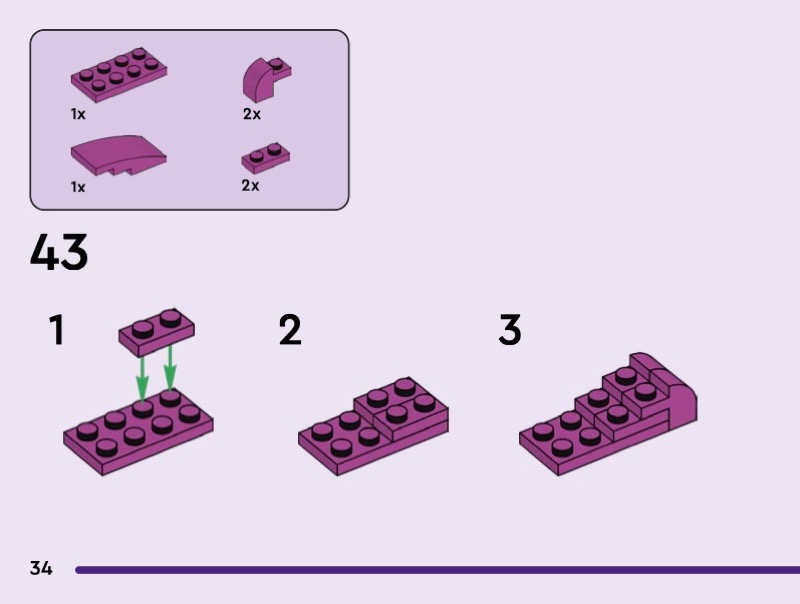 1x

2x

1x

2x

43

1

2

3

34