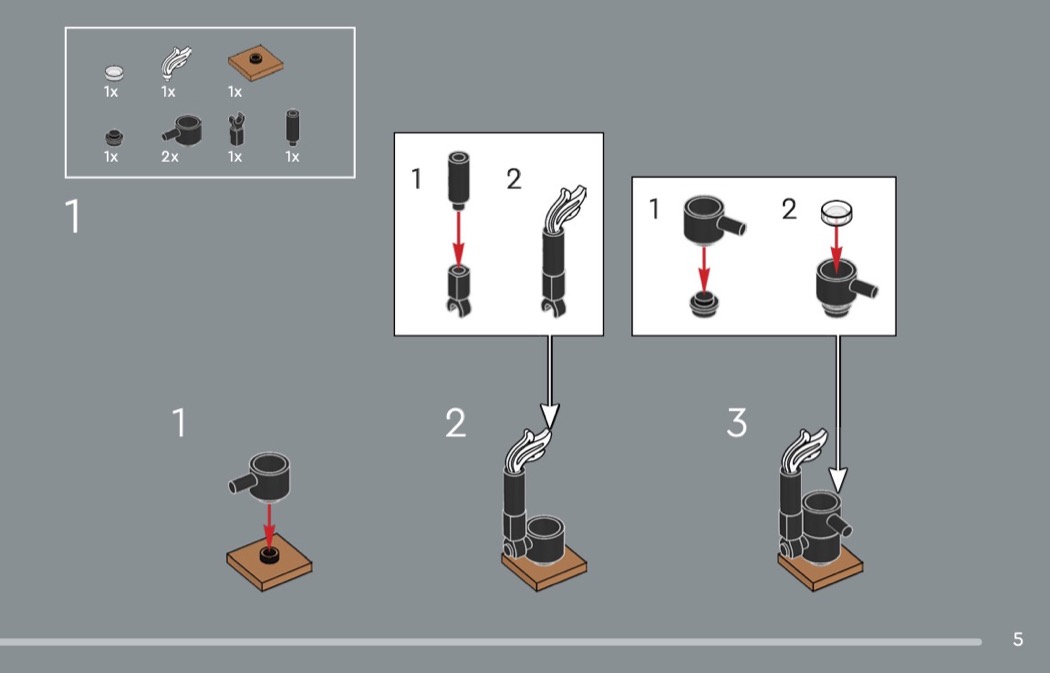 1x 1x 1x

1x 2x 1x 1x

1

1 2

1 2

1

2

3

5