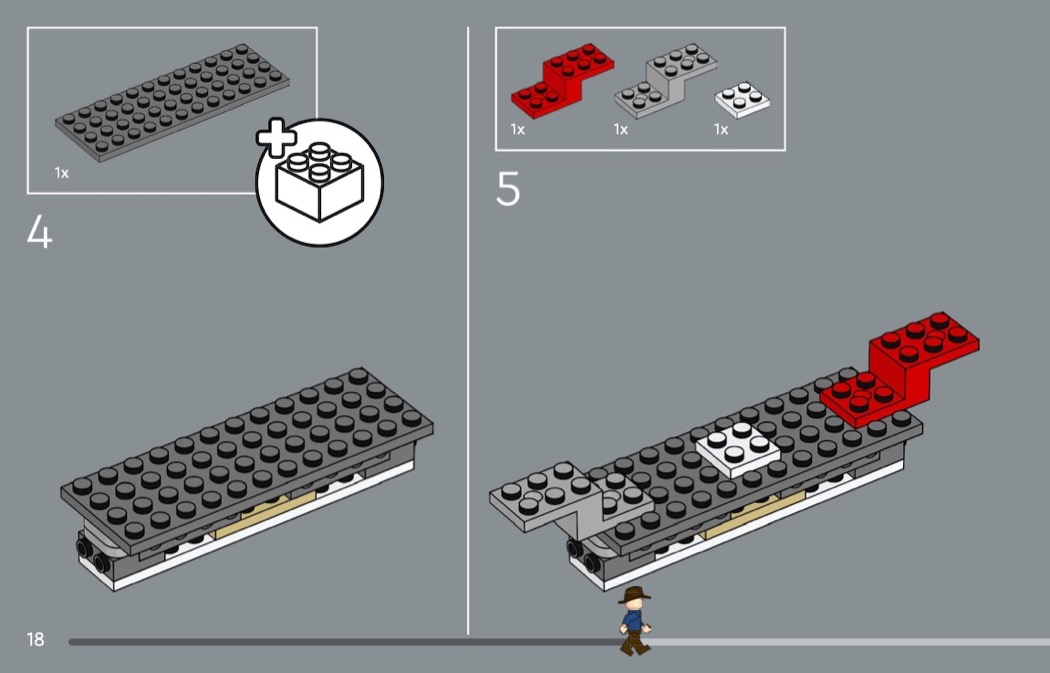 1x

4

1x 1x 1x

5

18