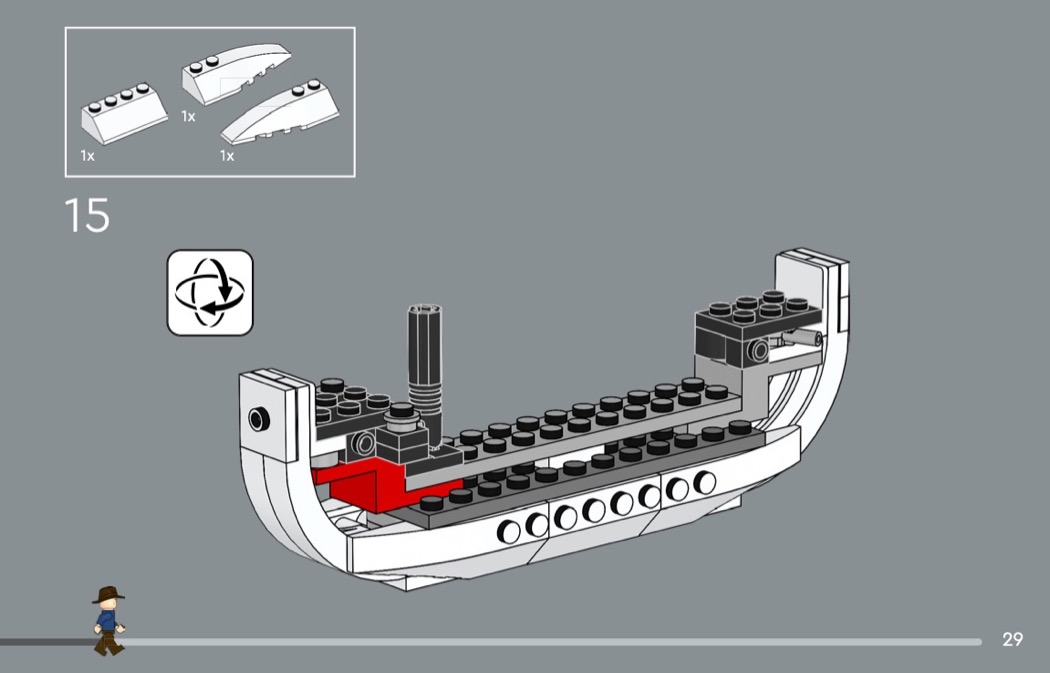 1x
1x
1x

15

29