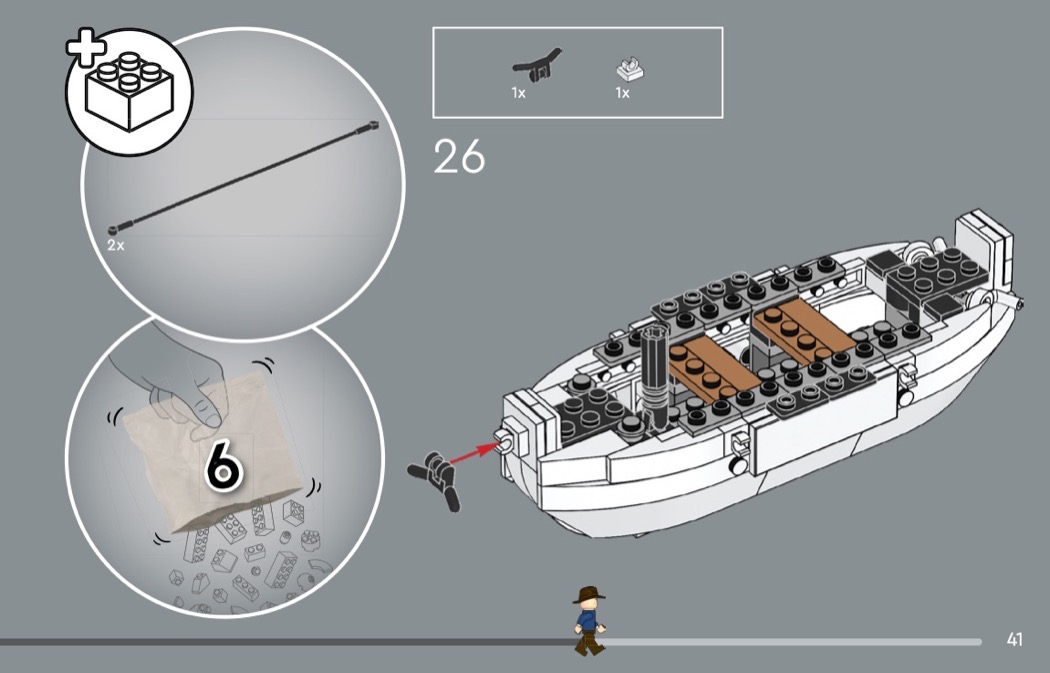 2x

6

1x 1x

26

41