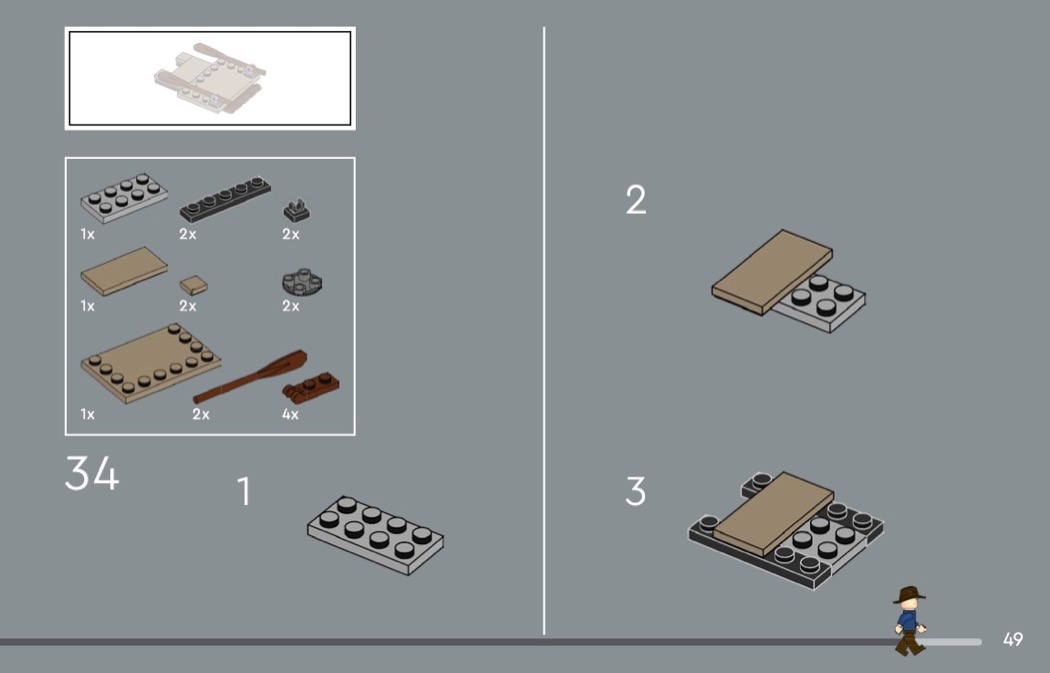 1x 2x 2x

1x 2x 2x

1x 2x 4x

34

1

2

3

49