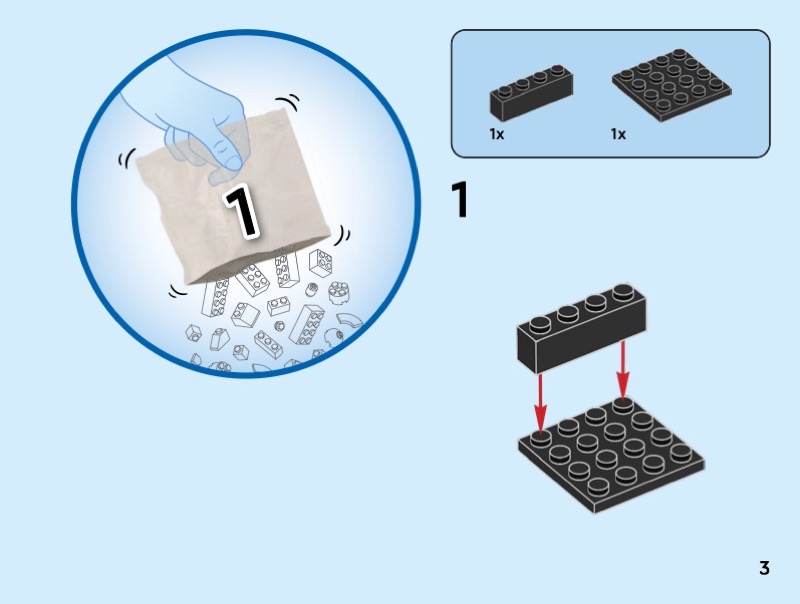 1

1x

1x

1

3