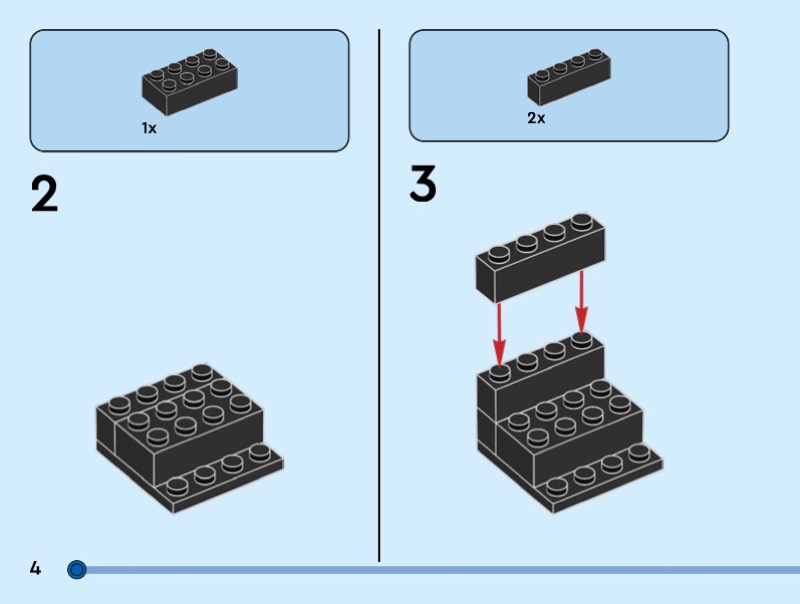 1x

2

2x

3

4