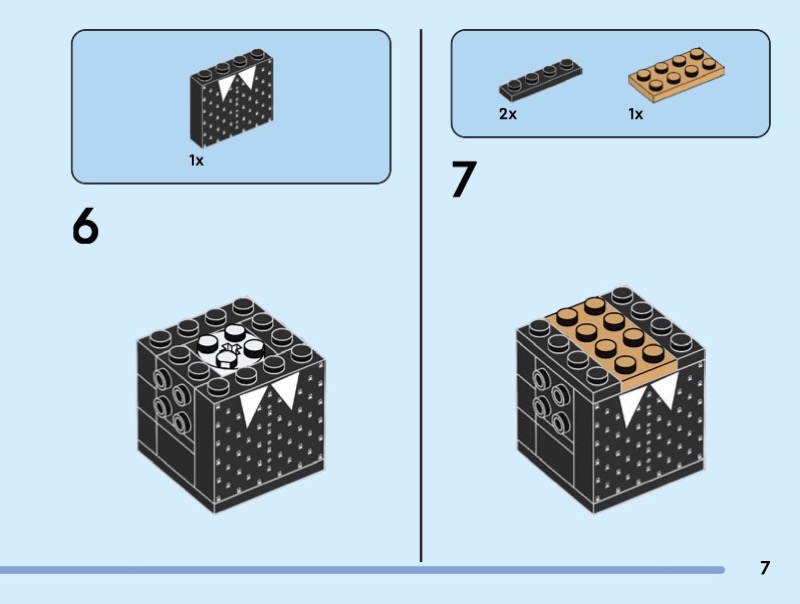 1x

6

2x

1x

7

7