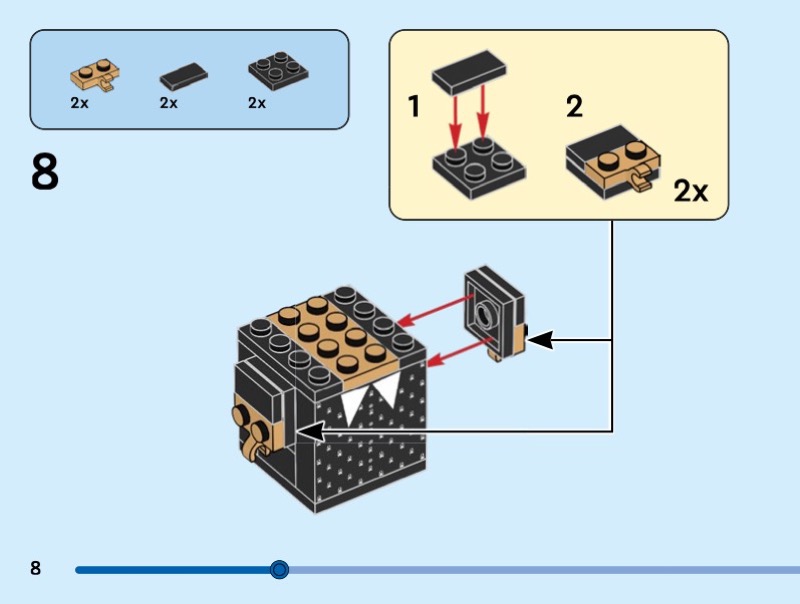 2x 2x 2x

8

1

2

2x

8