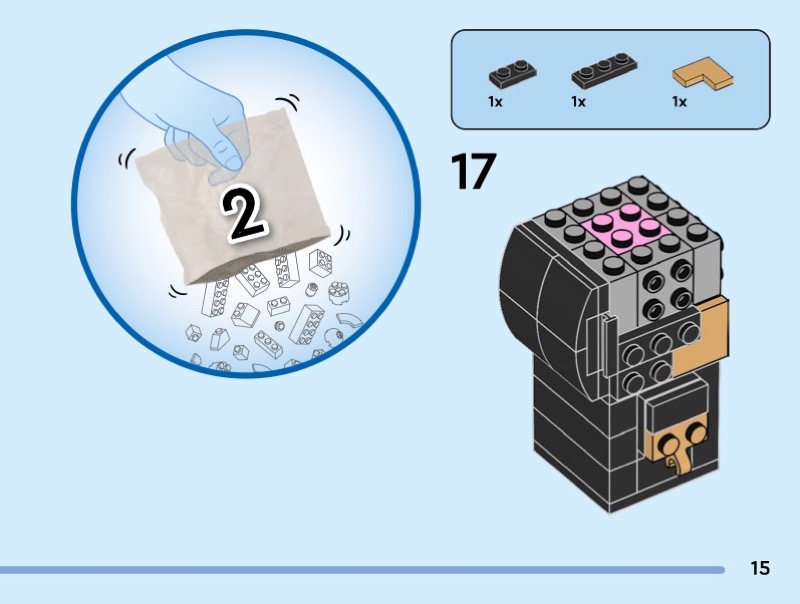 2

1x 1x 1x

17

15