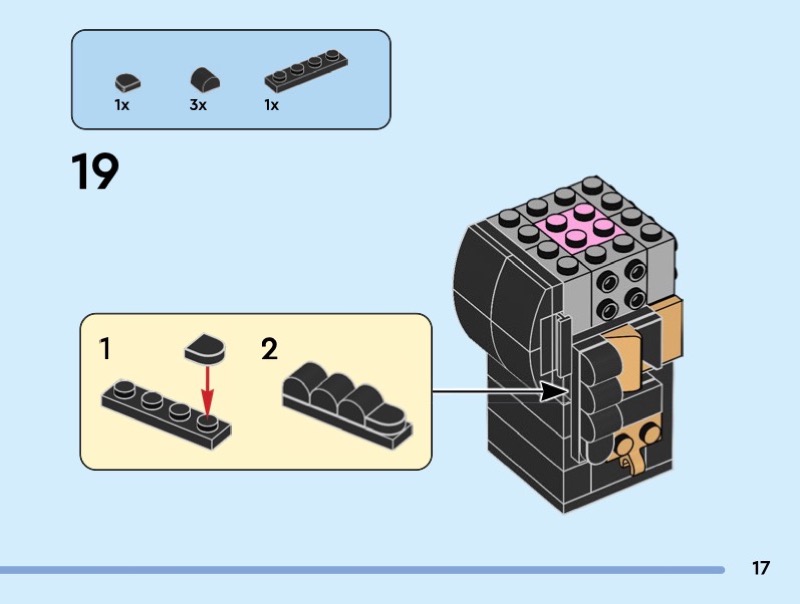 1x 3x 1x

19

1

2

17