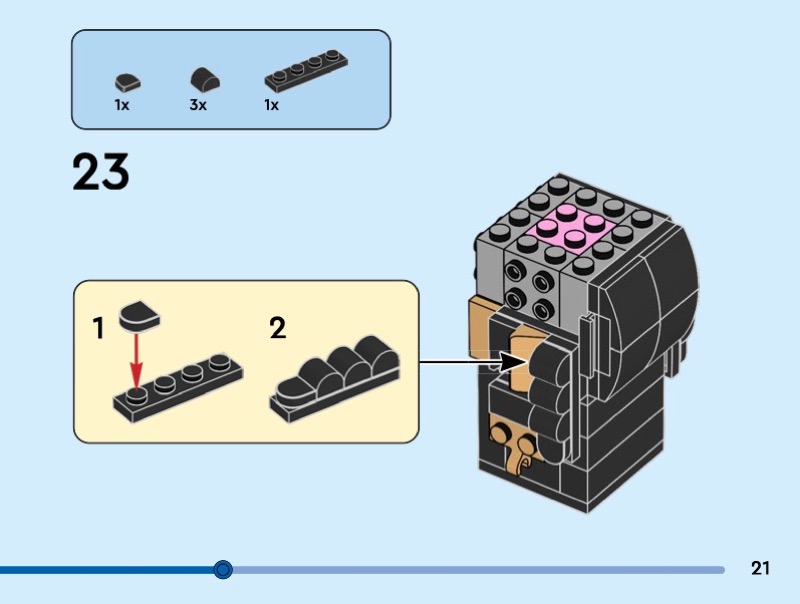 1x 3x 1x

23

1

2

21