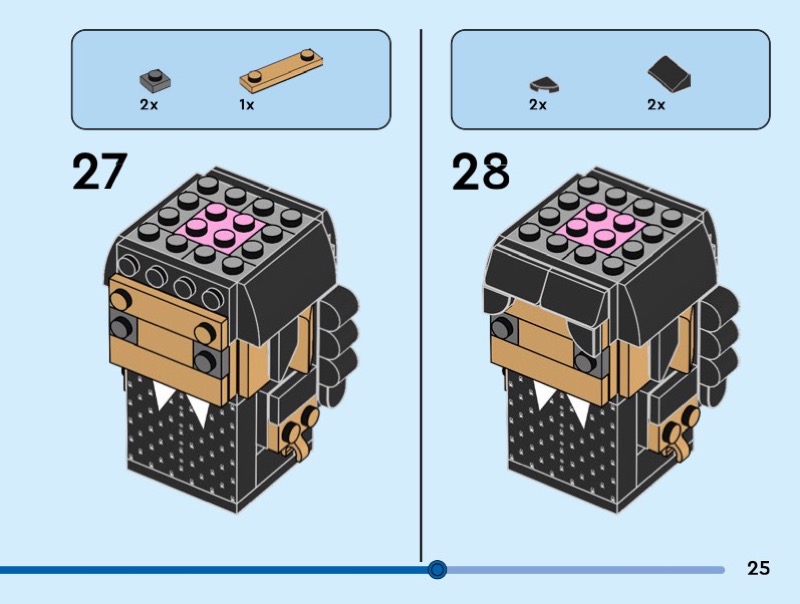 2x 1x

27

2x 2x

28

25