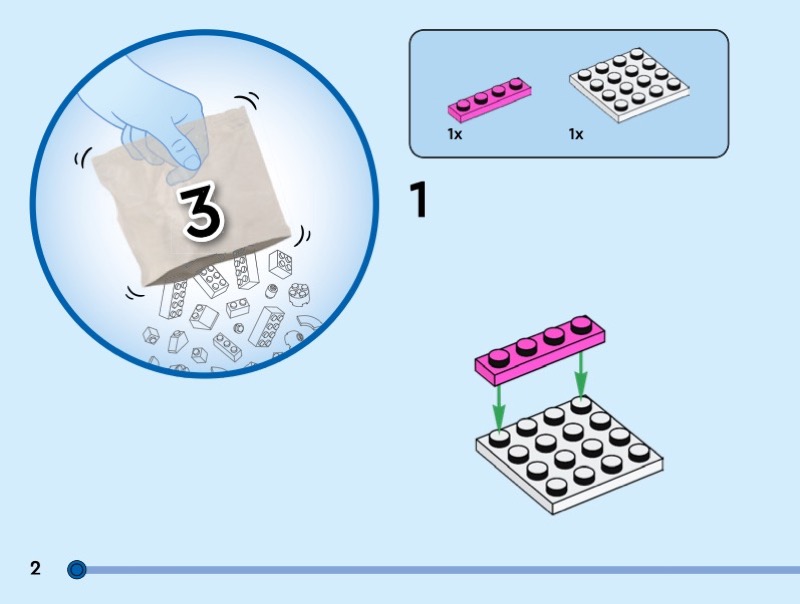 3

1x

1x

1

2