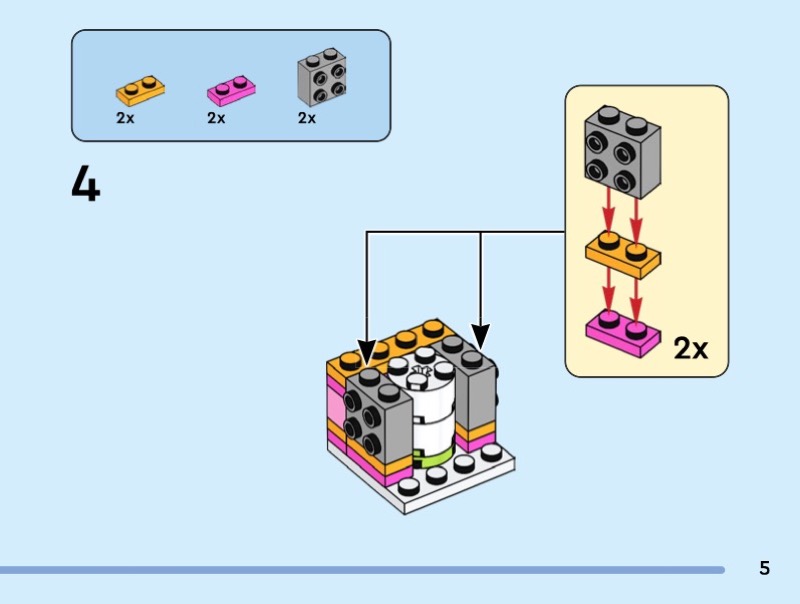 2x
2x
2x

4

2x

5