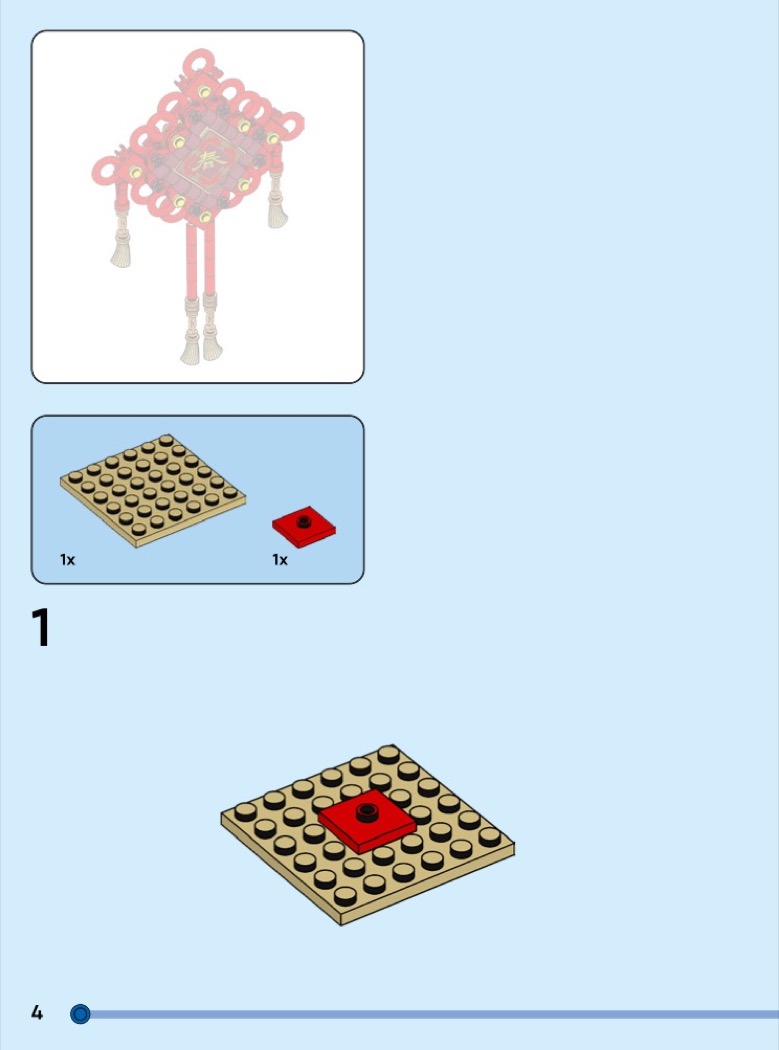 1x 1x

1

4