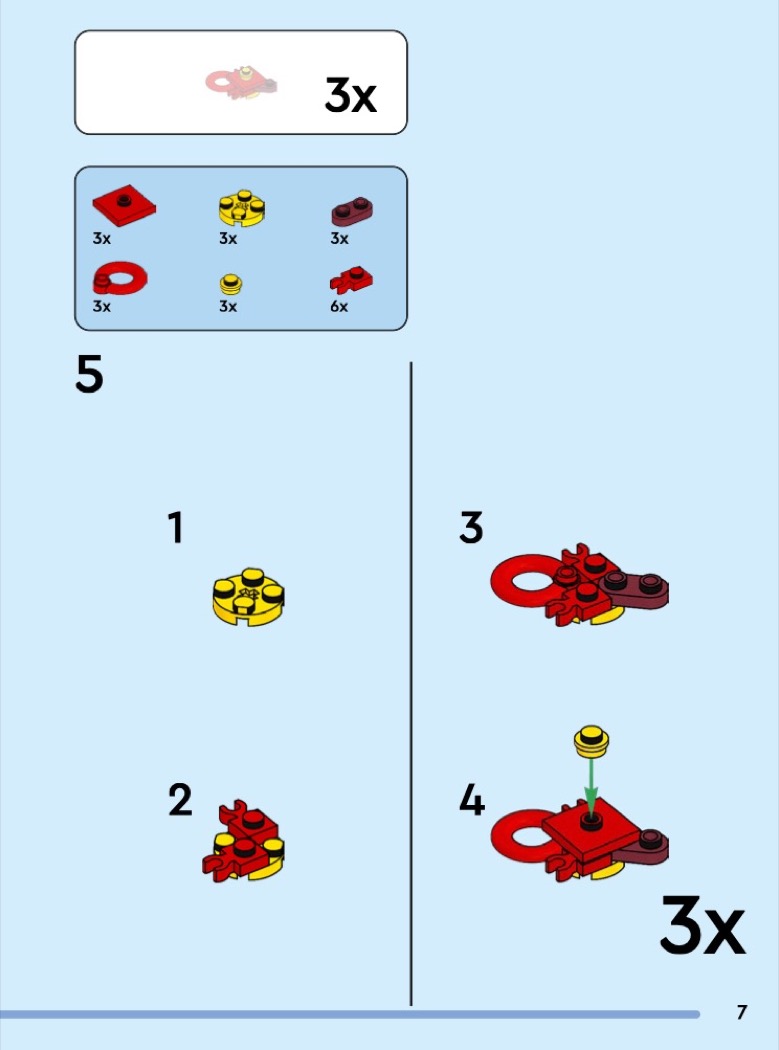 3x

3x
3x
3x
3x
3x
6x

5

1

2

3

4

3x

7