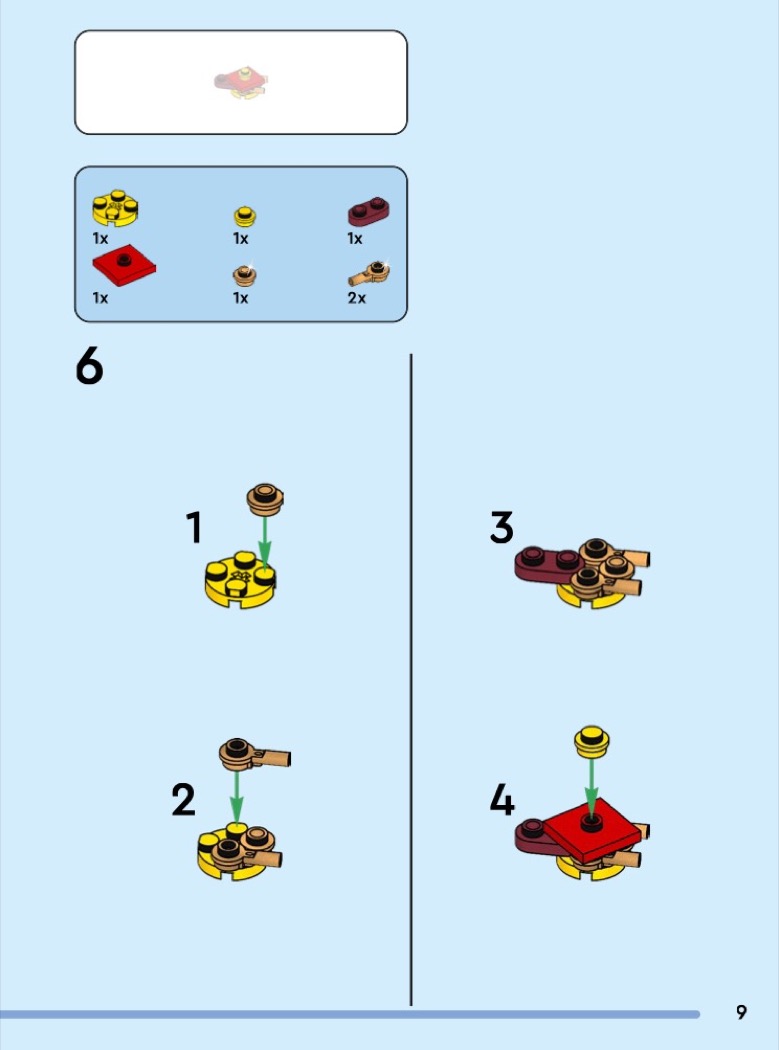 1x
1x
1x
1x
1x
2x

6

1

2

3

4

9