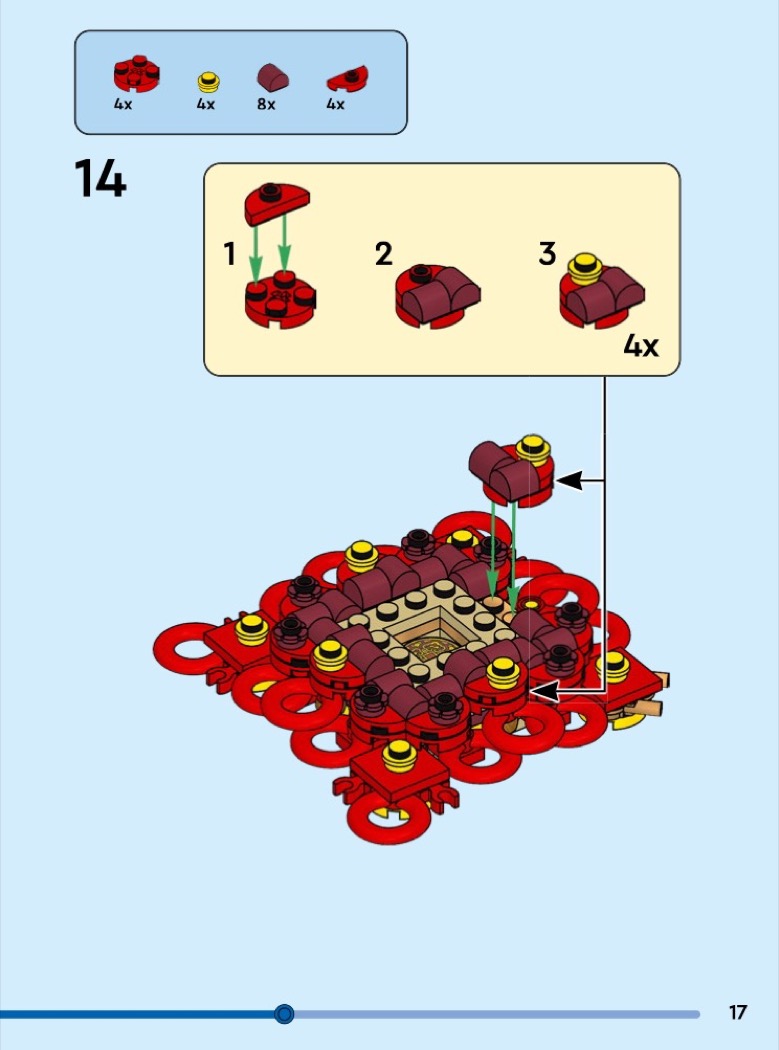 4x 4x 8x 4x

14

1 2 3

4x

17