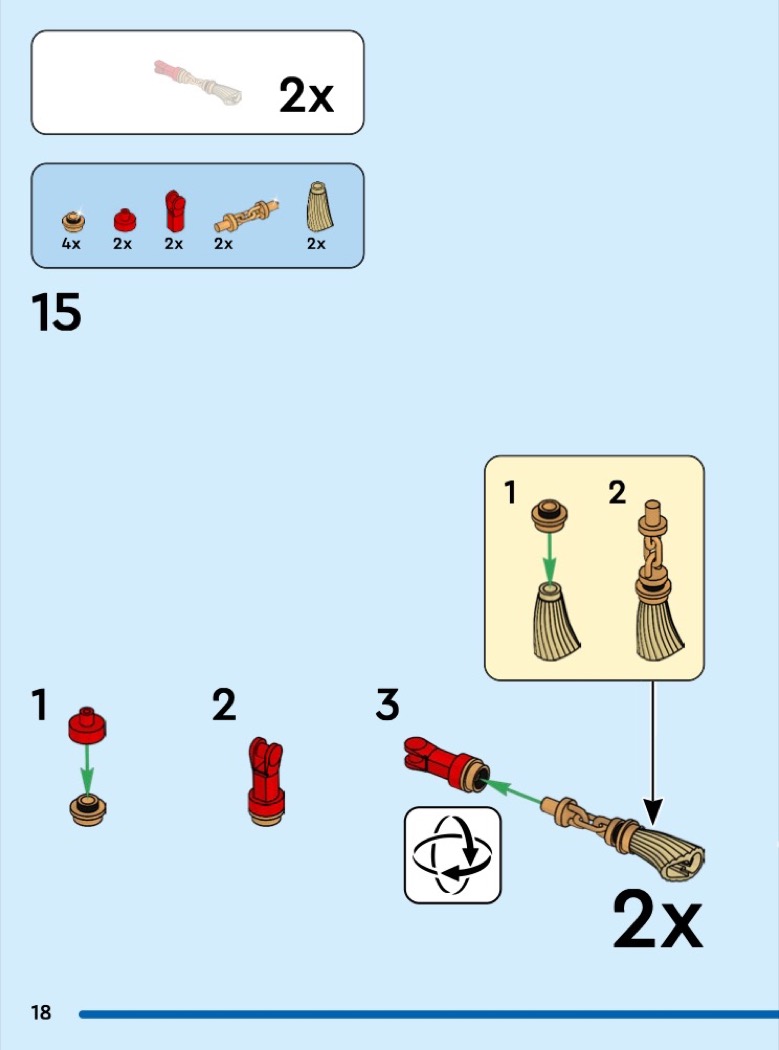 2x

4x 2x 2x 2x 2x

15

1 2

1

2

3

2x

18