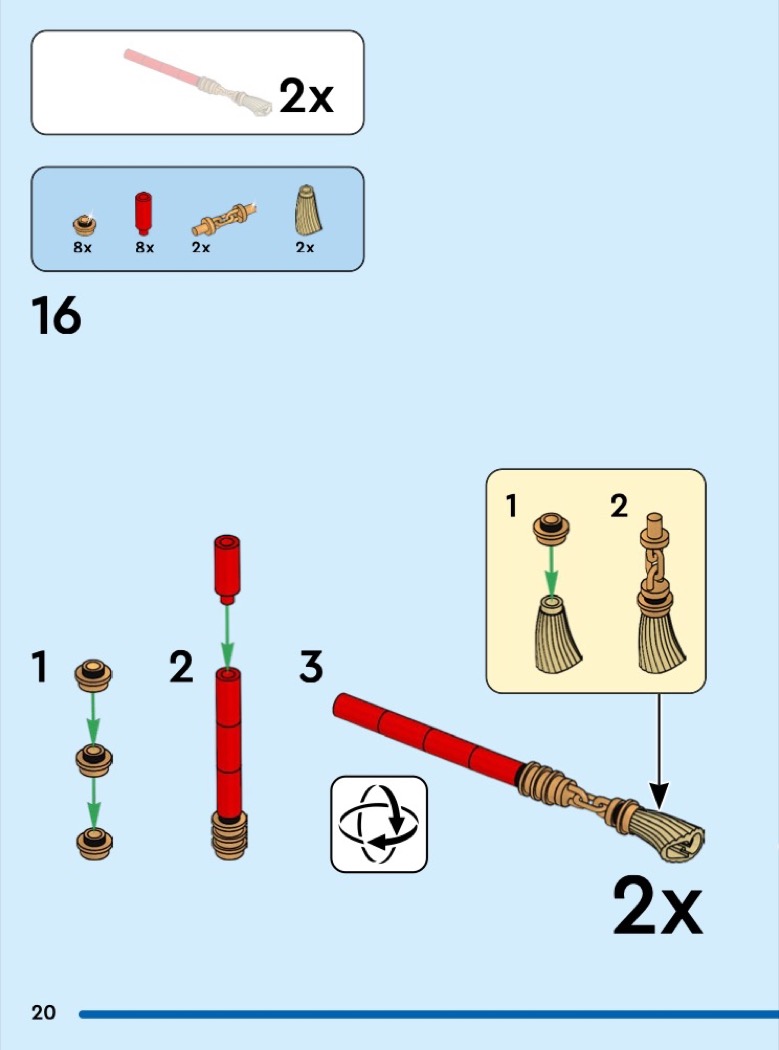 2x

8x 8x 2x 2x

16

1 2

1 2 3

2x

20