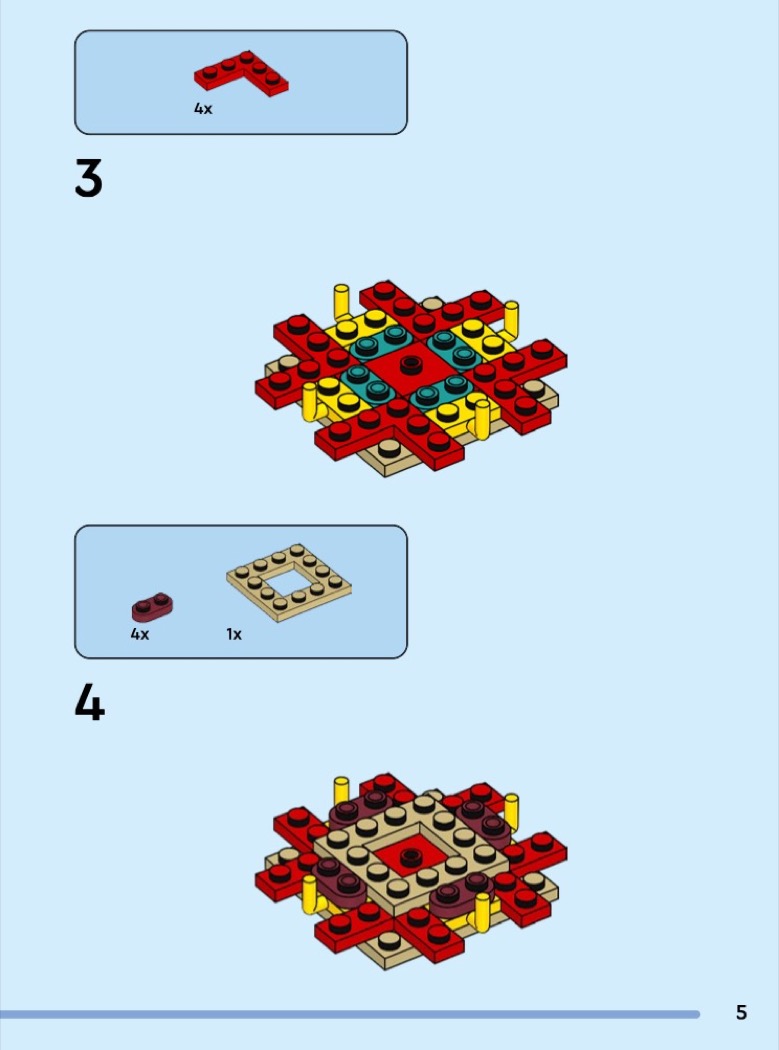 4x

3

4x

1x

4

5