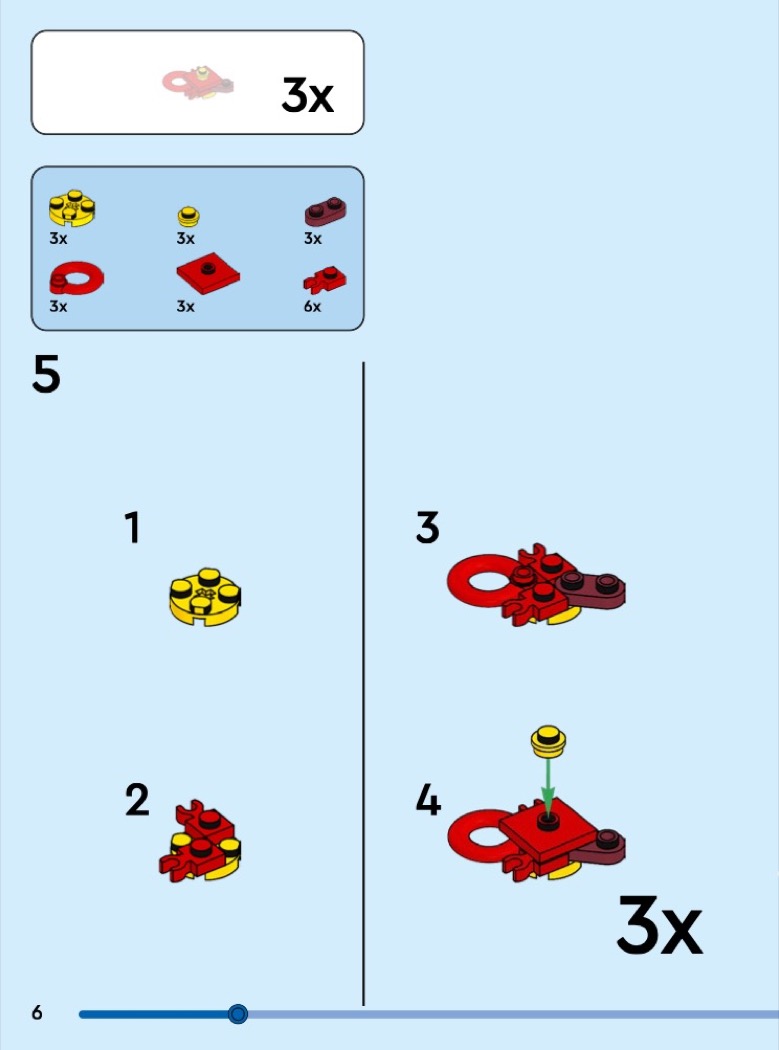 3x

3x
3x
3x
3x
3x
6x

5

1

2

3

4

3x

6