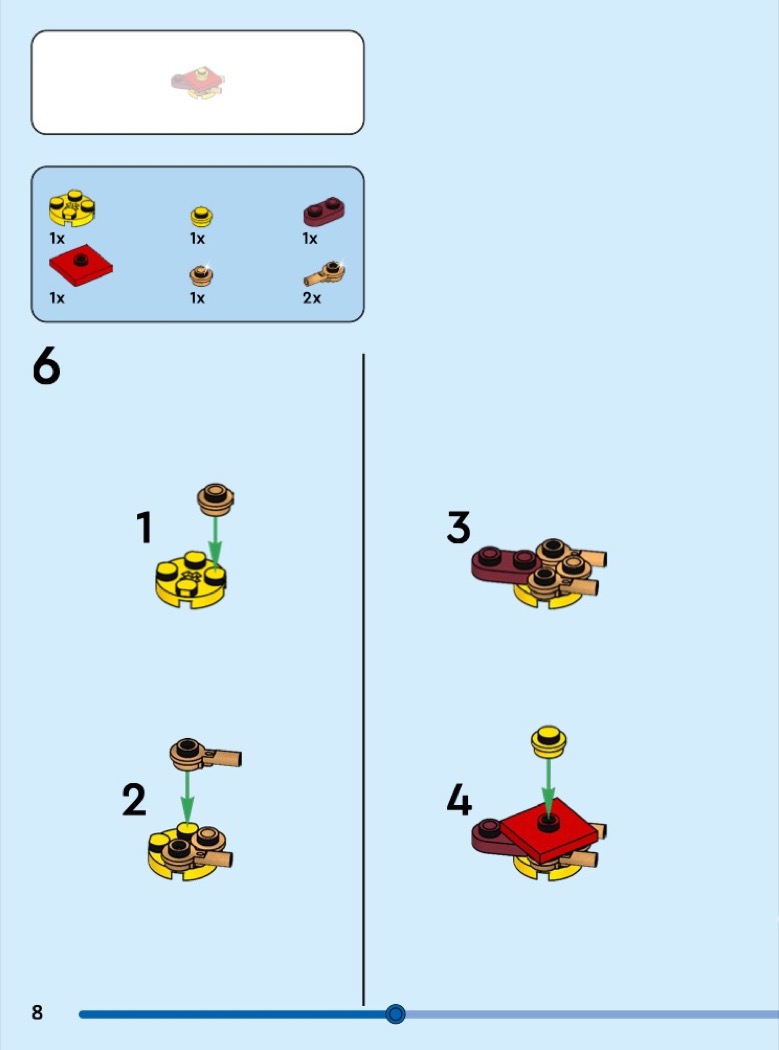 1x
1x
1x
1x
1x
2x

6

1

2

3

4

8