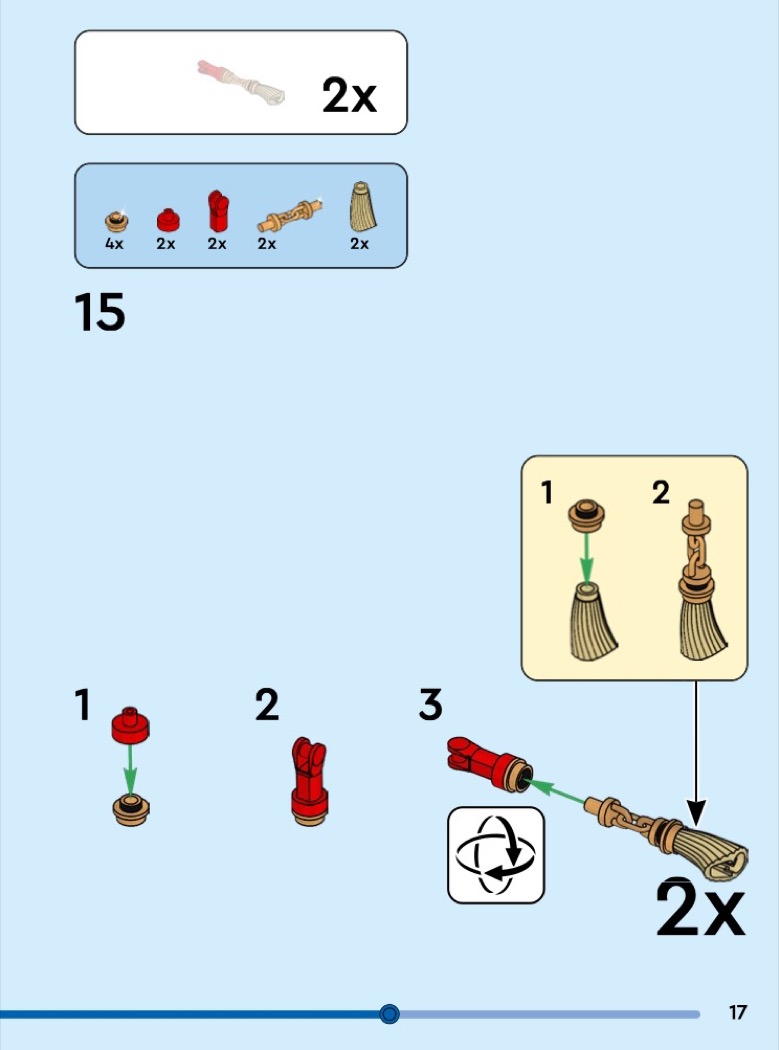 2x

4x 2x 2x 2x 2x

15

1 2

1 2 3

2x

17