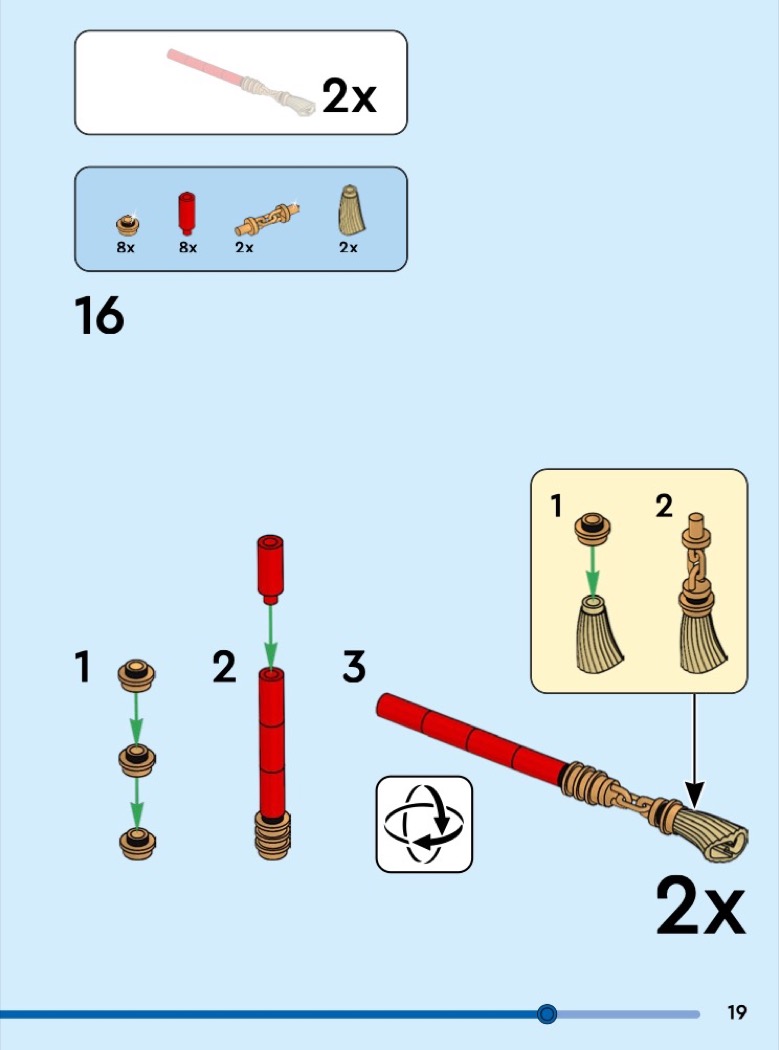 2x

8x 8x 2x 2x

16

1 2

1 2 3

2x

19